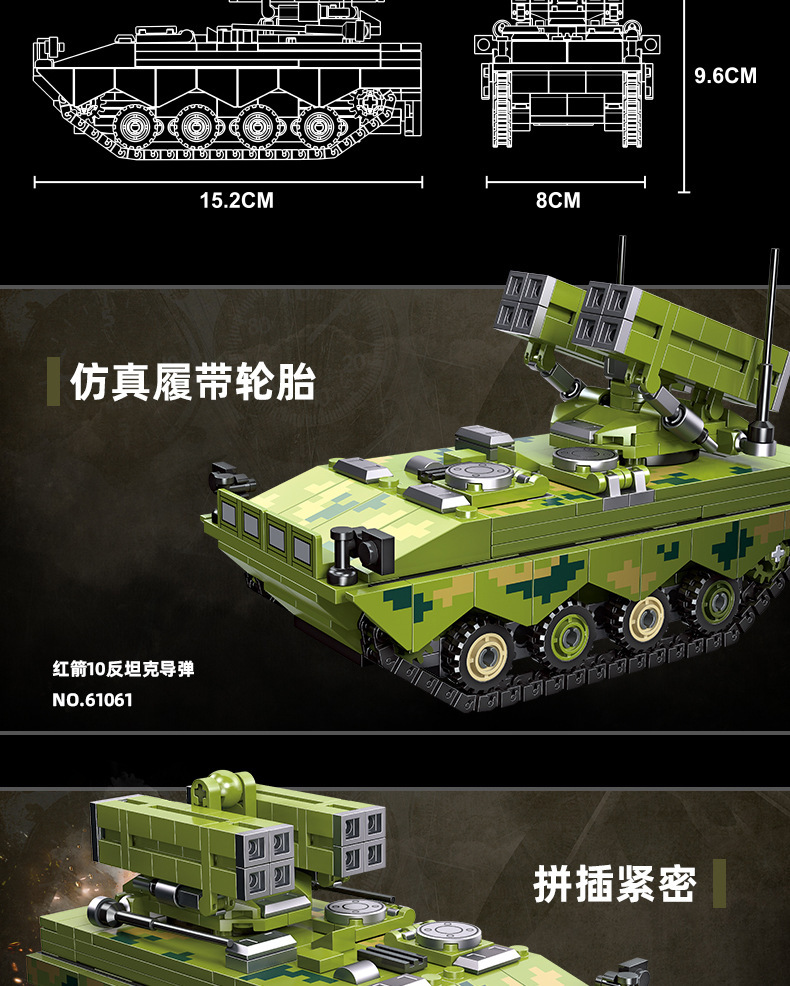 9.6CM

15.2CM

8CM

仿真履带轮胎

红箭10反坦克导弹
NO.61061

拼插紧密