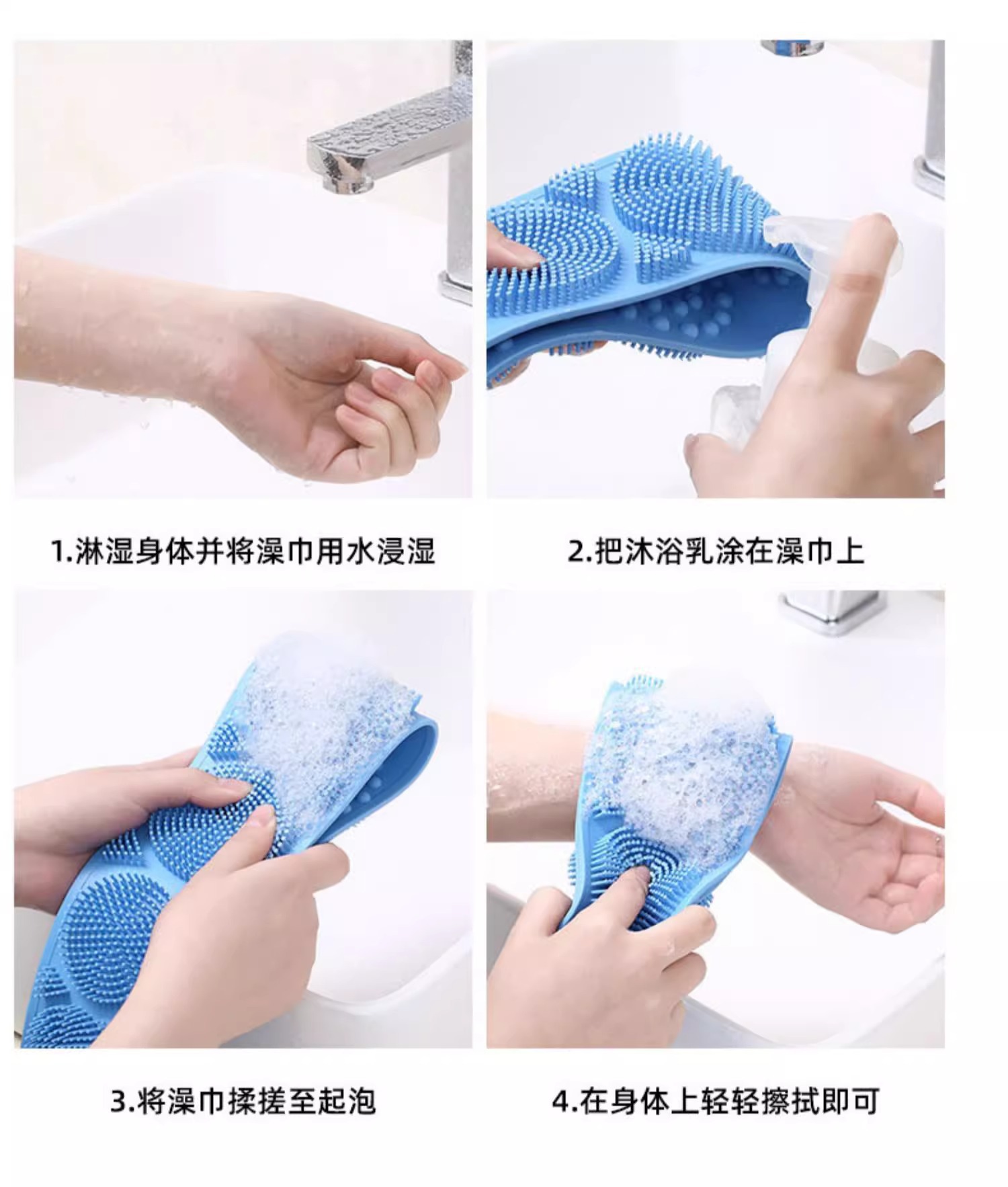 1.淋湿身体并将澡巾用水浸湿

2.把沐浴乳涂在澡巾上

3.将澡巾揉搓至起泡

4.在身体上轻轻擦拭即可