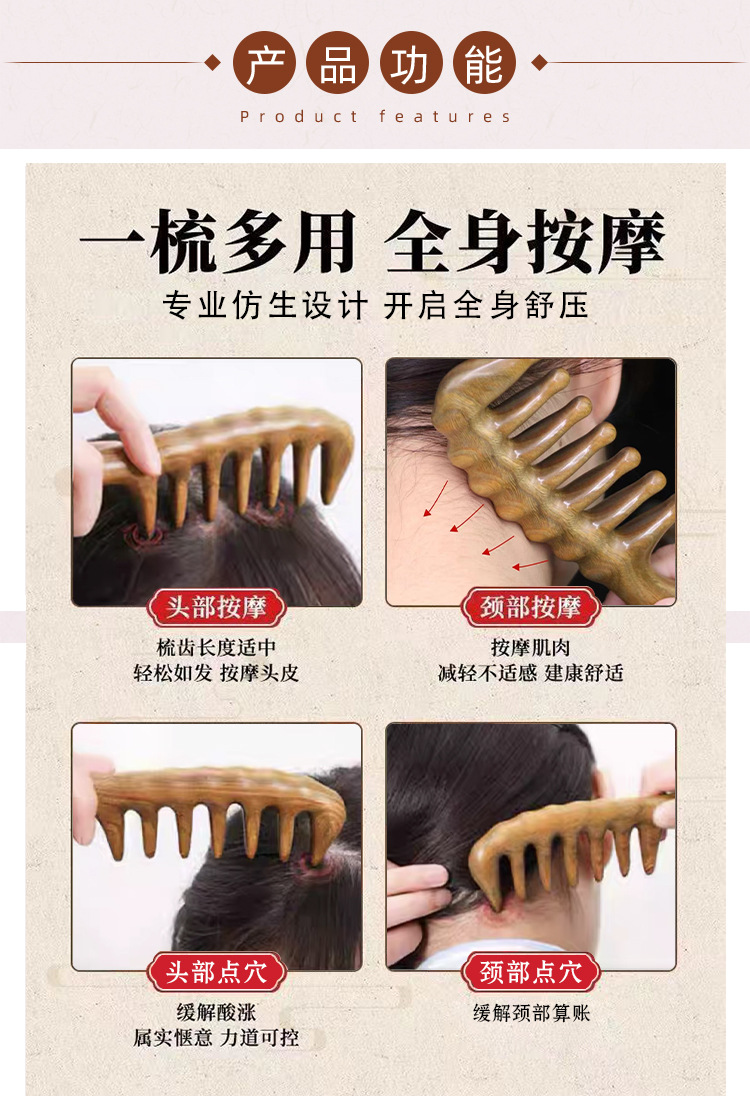 产品功能

Product features

一梳多用 全身按摩

专业仿生设计 开启全身舒压

头部按摩

梳齿长度适中
轻松如发 按摩头皮

颈部按摩

按摩肌肉
减轻不适感 建康舒适

头部点穴

缓解酸涨
属实惬意 力道可控

颈部点穴

缓解颈部算账