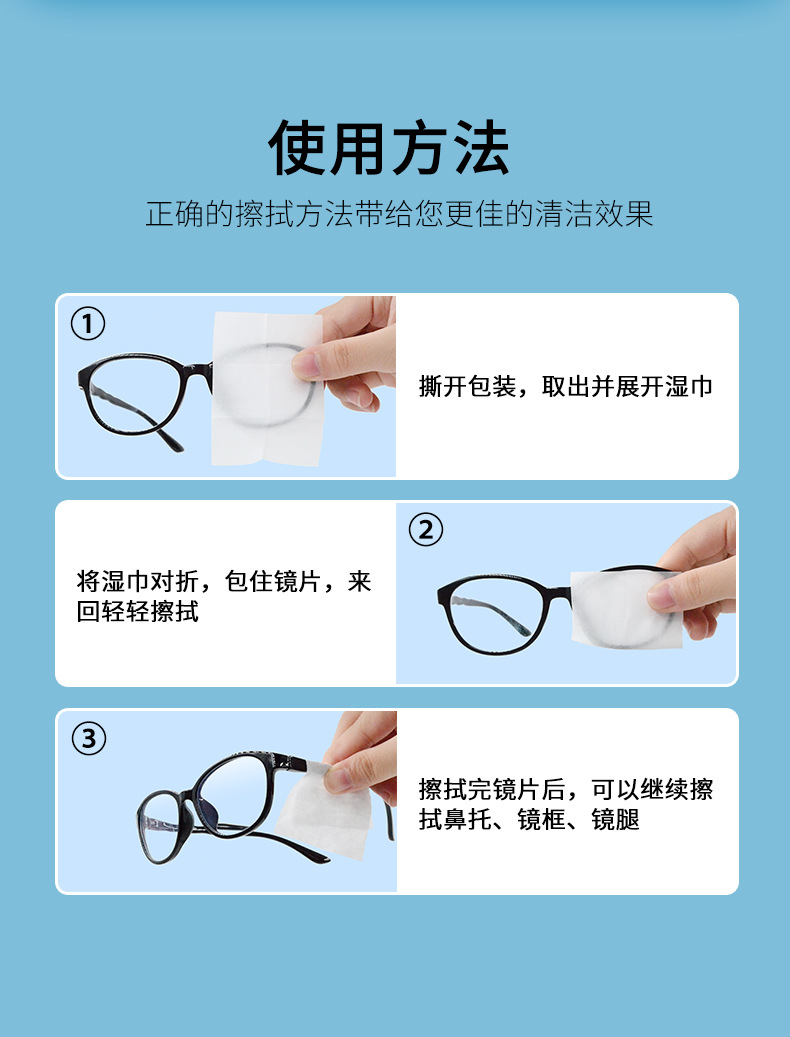 使用方法

正确的擦拭方法带给您更佳的清洁效果

①

撕开包装，取出并展开湿巾

将湿巾对折，包住镜片，来回轻轻擦拭

②

③

擦拭完镜片后，可以继续擦拭鼻托、镜框、镜腿