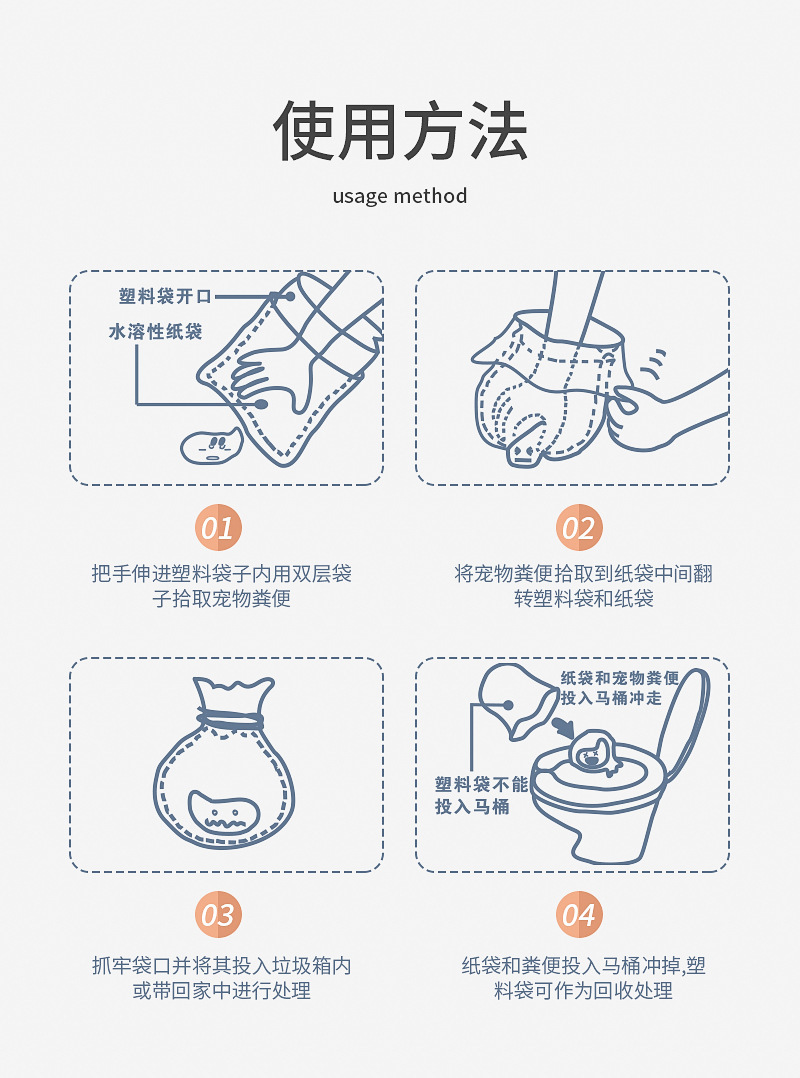 使用方法

usage method

塑料袋开口

水溶性纸袋

01

把手伸进塑料袋子内用双层袋子拾取宠物粪便

02

将宠物粪便拾取到纸袋中间翻转塑料袋和纸袋

纸袋和宠物粪便投入马桶冲走

塑料袋不能投入马桶

03

抓牢袋口并将其投入垃圾箱内或带回家中进行处理

04

纸袋和粪便投入马桶冲掉,塑料袋可作为回收处理