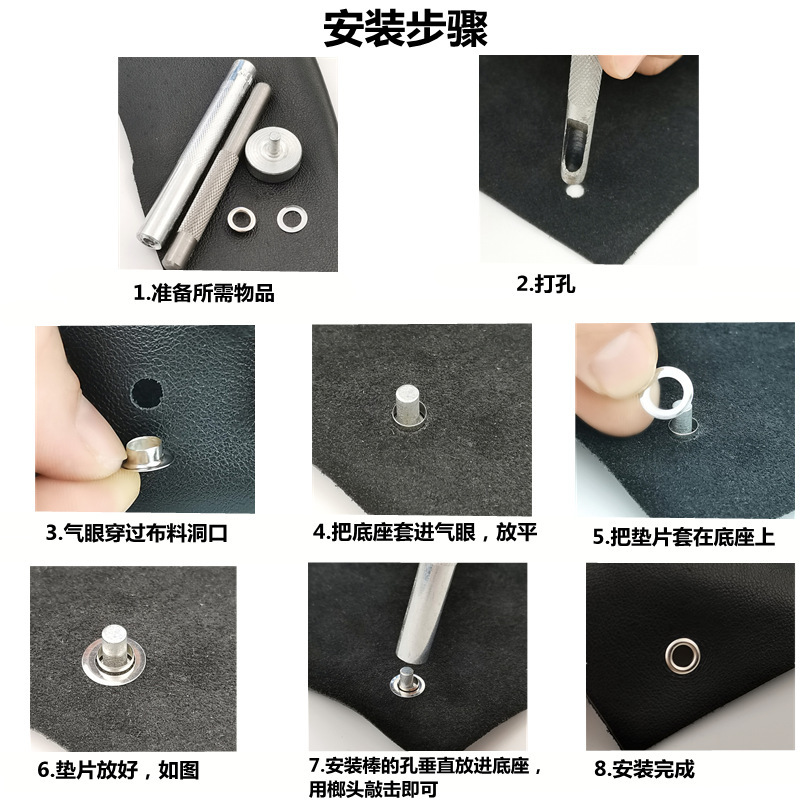 安装步骤

1.准备所需物品

2.打孔

3.气眼穿过布料洞口

4.把底座套进气眼，放平

5.把垫片套在底座上

6.垫片放好，如图

7.安装棒的孔垂直放进底座，用榔头敲击即可

8.安装完成