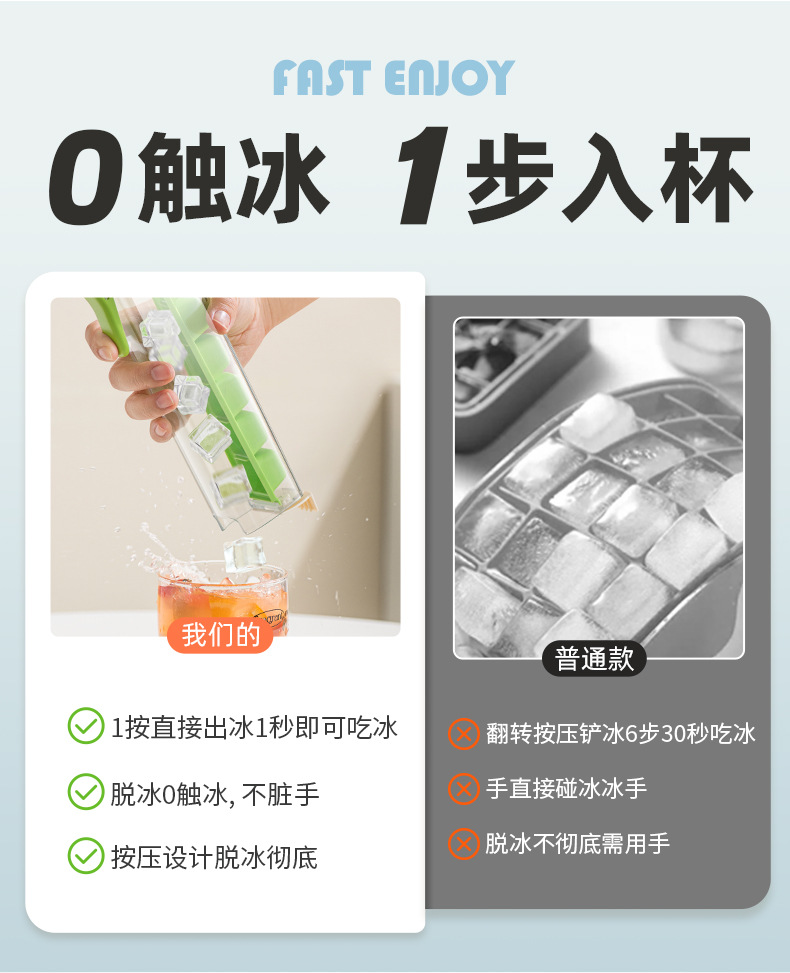 FAST ENJOY

0触冰 1步入杯

我们的

1按直接出冰1秒即可吃冰

脱冰0触冰, 不脏手

按压设计脱冰彻底

普通款

翻转按压铲冰6步30秒吃冰

手直接碰冰冰手

脱冰不彻底需用手