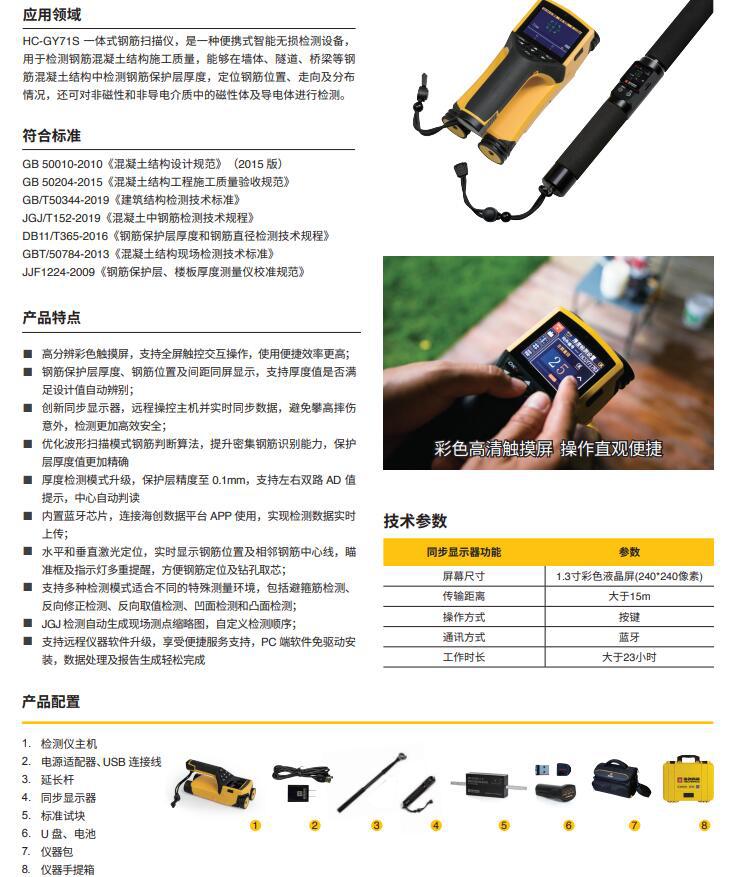 应用领域

HC-GY71S 一体式钢筋扫描仪，是一种便携式智能无损检测设备，用于检测钢筋混凝土结构施工质量，能够在墙体、隧道、桥梁等钢筋混凝土结构中检测钢筋保护层厚度，定位钢筋位置、走向及分布情况，还可对非磁性和非导电介质中的磁性体及导电体进行检测。

符合标准

GB 50010-2010《混凝土结构设计规范》（2015 版）
GB 50204-2015《混凝土结构工程施工质量验收规范》
GB/T50344-2019《建筑结构检测技术标准》
JGJ/T152-2019《混凝土中钢筋检测技术规程》
DB11/T365-2016《钢筋保护层厚度和钢筋直径检测技术规程》
GBT/50784-2013《混凝土结构现场检测技术标准》
JJF1224-2009《钢筋保护层、楼板厚度测量仪校准规范》

产品特点

■ 高分辨彩色触摸屏，支持全屏触控交互操作，使用便捷效率更高；
■ 钢筋保护层厚度、钢筋位置及间距同屏显示，支持厚度值是否满足设计值自动辨别；
■ 创新同步显示器，远程操控主机并实时同步数据，避免攀高摔伤意外，检测更加高效安全；
■ 优化波形扫描模式钢筋判断算法，提升密集钢筋识别能力，保护层厚度值更加精确
■ 厚度检测模式升级，保护层精度至 0.1mm，支持左右双路 AD 值提示，中心自动判读
■ 内置蓝牙芯片，连接海创数据平台 APP 使用，实现检测数据实时上传；
■ 水平和垂直激光定位，实时显示钢筋位置及相邻钢筋中心线，瞄准框及指示灯多重提醒，方便钢筋定位及钻孔取芯；
■ 支持多种检测模式适合不同的特殊测量环境，包括避箍筋检测、反向修正检测、反向取值检测、凹面检测和凸面检测；
■ JGJ 检测自动生成现场测点缩略图，自定义检测顺序；
■ 支持远程仪器软件升级，享受便捷服务支持，PC 端软件免驱动安装，数据处理及报告生成轻松完成

彩色高清触摸屏 操作直观便捷

技术参数

| 同步显示器功能 | 参数 |
|---|---|
| 屏幕尺寸 | 1.3寸彩色液晶屏(240*240像素) |
| 传输距离 | 大于15m |
| 操作方式 | 按键 |
| 通讯方式 | 蓝牙 |
| 工作时长 | 大于23小时 |

产品配置

1. 检测仪主机
2. 电源适配器、USB 连接线
3. 延长杆
4. 同步显示器
5. 标准试块
6. U 盘、电池
7. 仪器包
8. 仪器手提箱

1 2 3 4 5 6 7 8