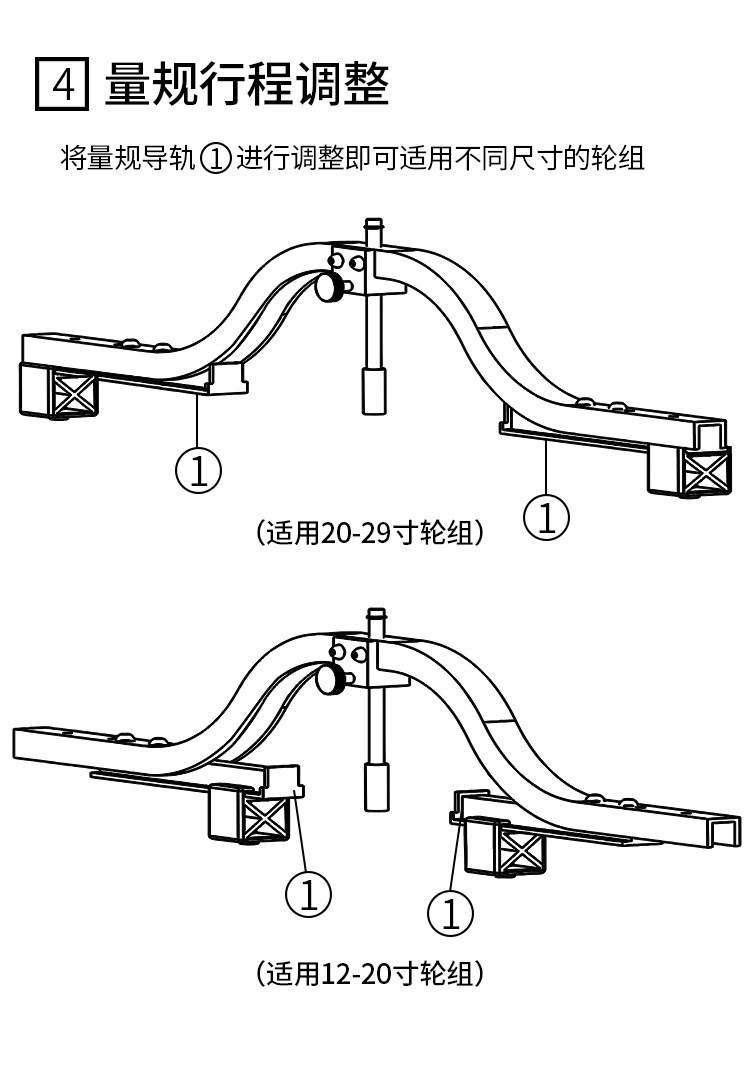 4 量规行程调整

将量规导轨 ① 进行调整即可适用不同尺寸的轮组

①

①

（适用20-29寸轮组）

①

①

（适用12-20寸轮组）