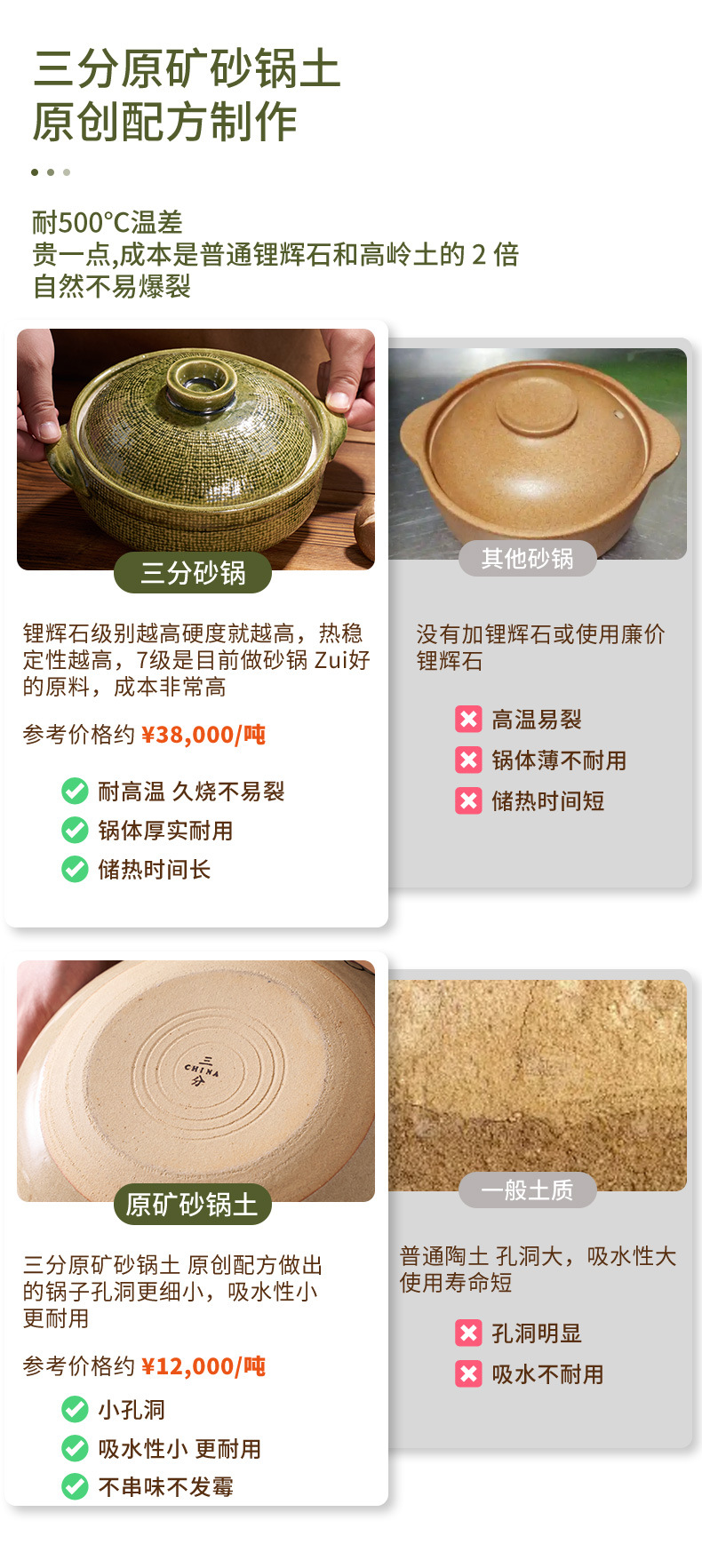 三分原矿砂锅土
原创配方制作

耐500°C温差
贵一点,成本是普通锂辉石和高岭土的 2 倍
自然不易爆裂

三分砂锅

锂辉石级别越高硬度就越高，热稳定性越高，7级是目前做砂锅 Zui好的原料，成本非常高

参考价格约 ¥38,000/吨

耐高温 久烧不易裂
锅体厚实耐用
储热时间长

其他砂锅

没有加锂辉石或使用廉价锂辉石

高温易裂
锅体薄不耐用
储热时间短

三
CHINA
分

原矿砂锅土

三分原矿砂锅土 原创配方做出的锅子孔洞更细小，吸水性小更耐用

参考价格约 ¥12,000/吨

小孔洞
吸水性小 更耐用
不串味不发霉

一般土质

普通陶土 孔洞大，吸水性大使用寿命短

孔洞明显
吸水不耐用