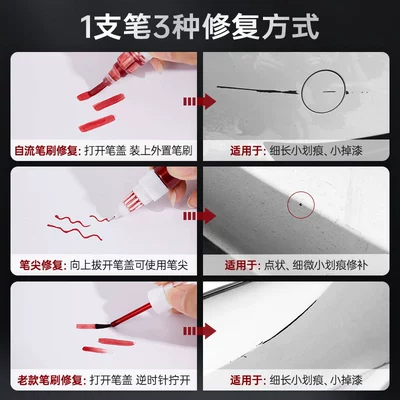 1支笔3种修复方式

自流笔刷修复: 打开笔盖 装上外置笔刷

适用于: 细长小划痕、小掉漆

笔尖修复: 向上拔开笔盖可使用笔尖

适用于: 点状、细微小划痕修补

老款笔刷修复: 打开笔盖 逆时针拧开

适用于: 细长小划痕、小掉漆