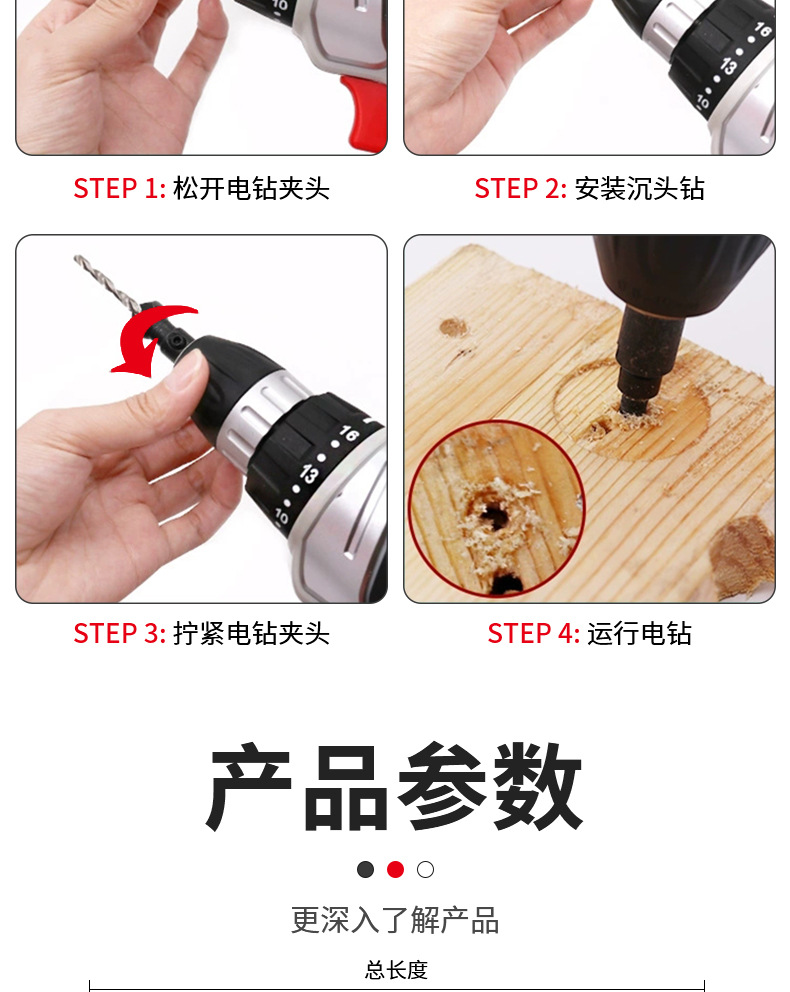 10

16
13
10

STEP 1: 松开电钻夹头

STEP 2: 安装沉头钻

16
13
10

STEP 3: 拧紧电钻夹头

STEP 4: 运行电钻

产品参数

更深入了解产品

总长度