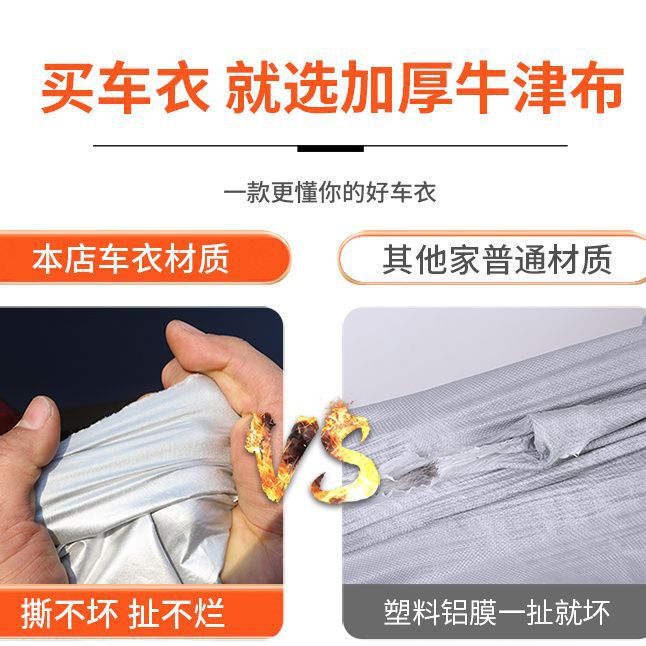 买车衣 就选加厚牛津布

一款更懂你的好车衣

本店车衣材质

其他家普通材质

VS

撕不坏 扯不烂

塑料铝膜一扯就坏