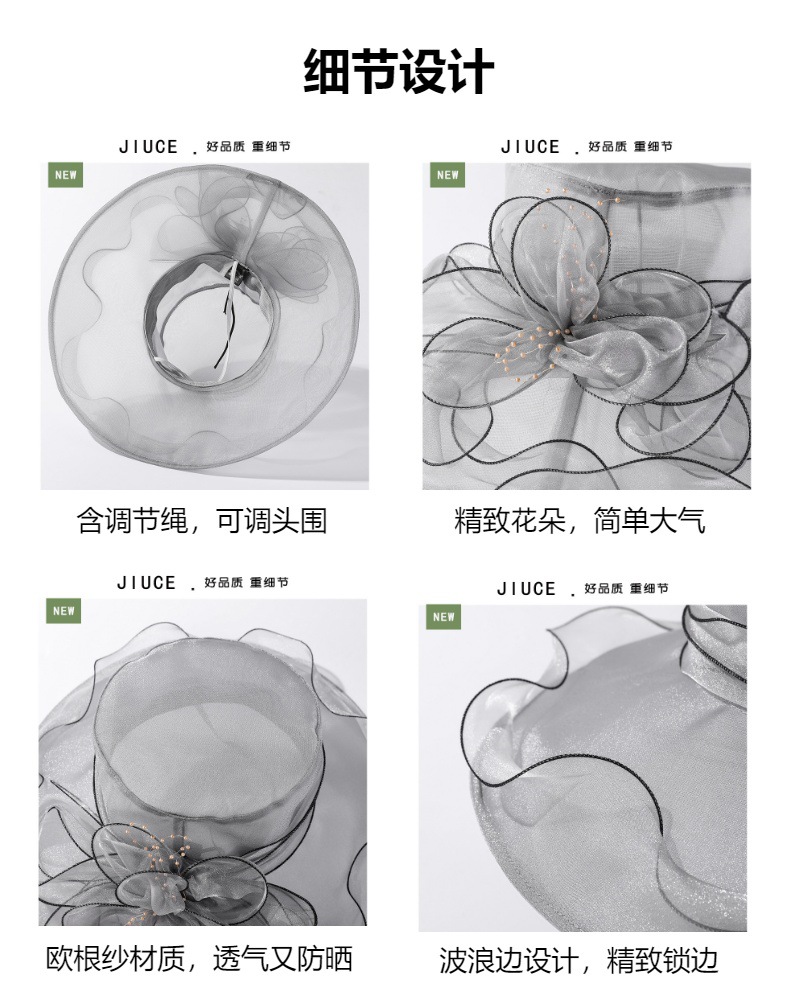 细节设计

JIUCE . 好品质 重细节

NEW

含调节绳，可调头围

JIUCE . 好品质 重细节

NEW

精致花朵，简单大气

JIUCE . 好品质 重细节

NEW

欧根纱材质，透气又防晒

JIUCE . 好品质 重细节

NEW

波浪边设计，精致锁边