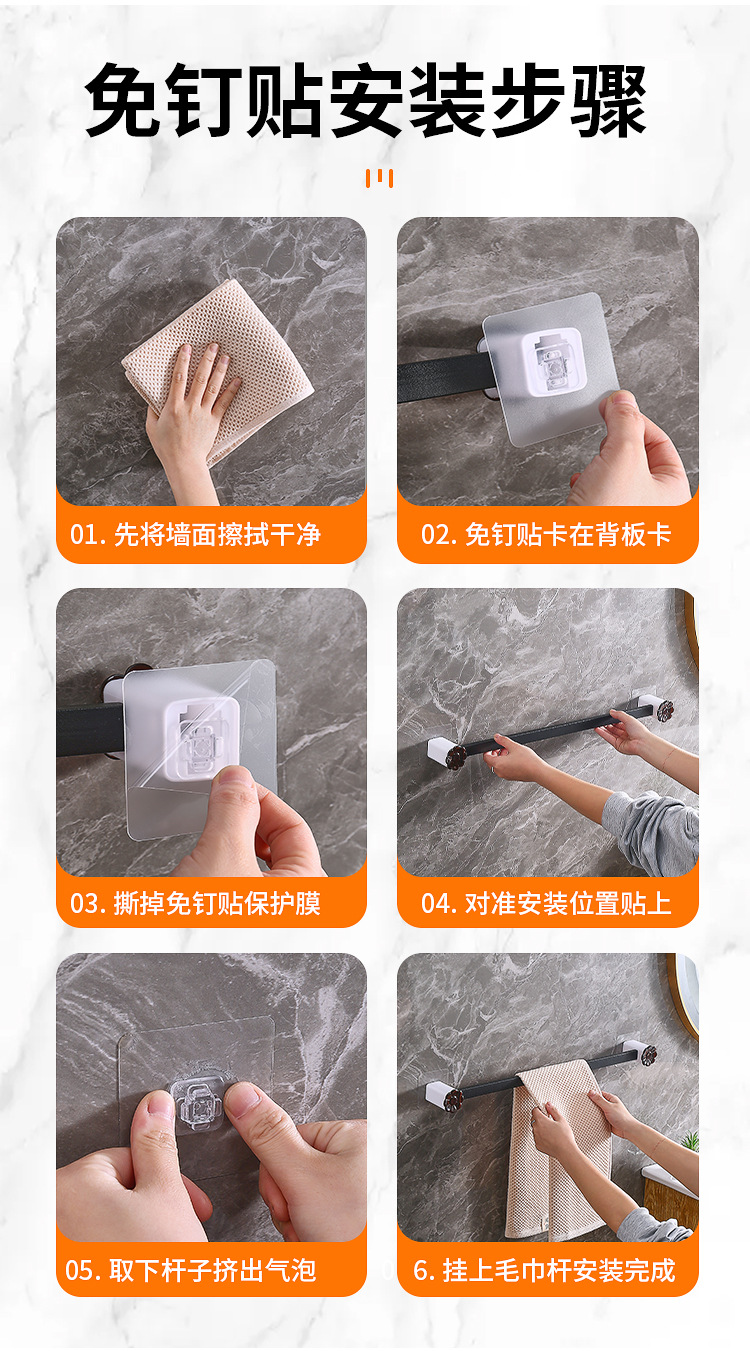 免钉贴安装步骤

01. 先将墙面擦拭干净

02. 免钉贴卡在背板卡

03. 撕掉免钉贴保护膜

04. 对准安装位置贴上

05. 取下杆子挤出气泡

6. 挂上毛巾杆安装完成