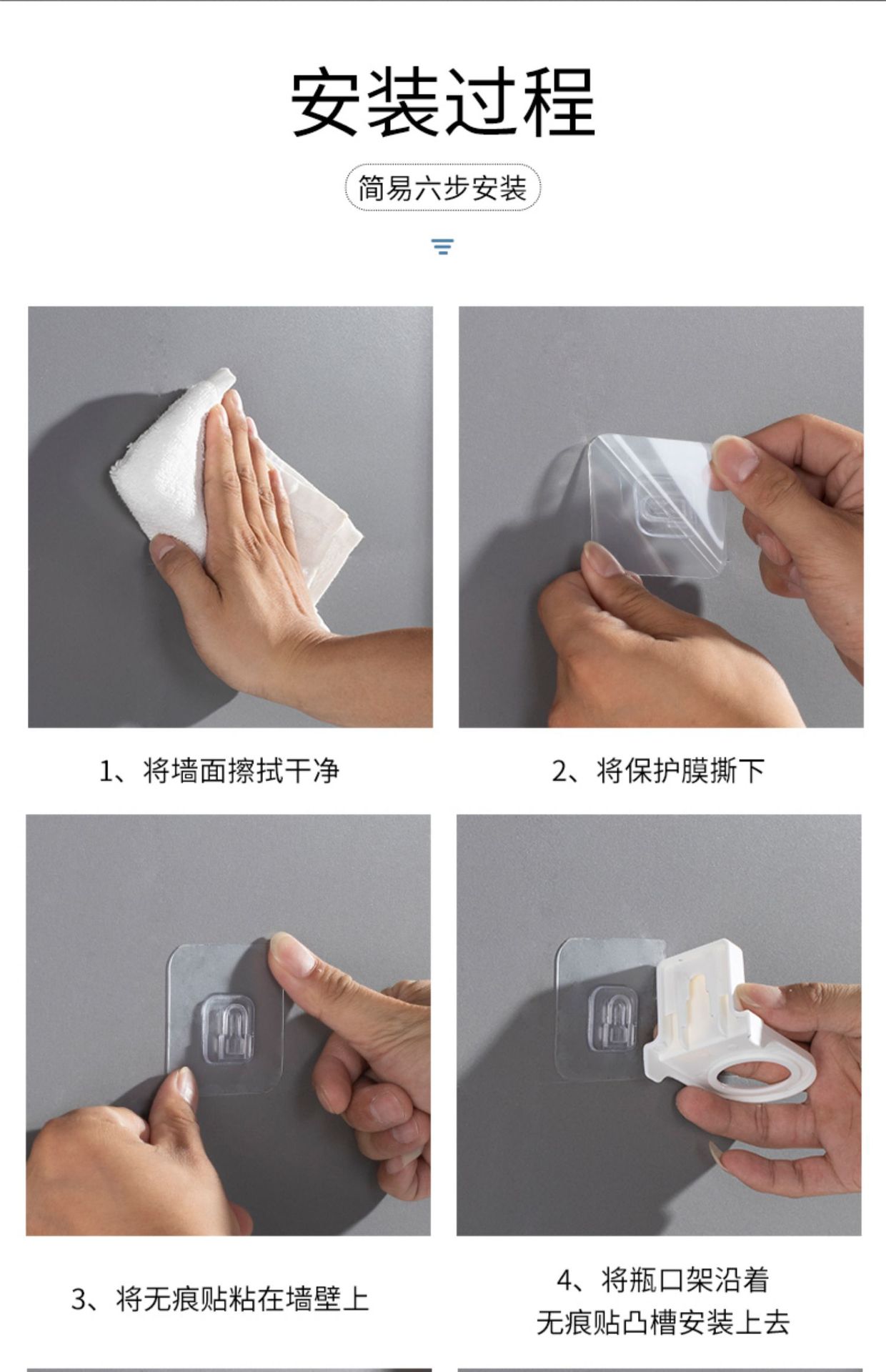 安装过程

简易六步安装

1、将墙面擦拭干净

2、将保护膜撕下

3、将无痕贴粘在墙壁上

4、将瓶口架沿着无痕贴凸槽安装上去