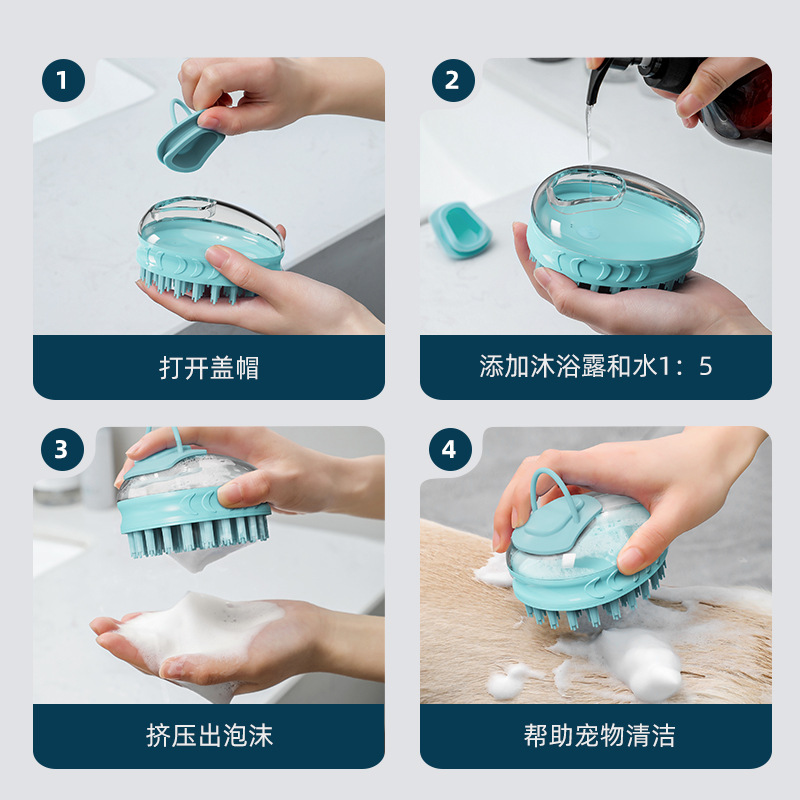 1

打开盖帽

2

添加沐浴露和水1：5

3

挤压出泡沫

4

帮助宠物清洁