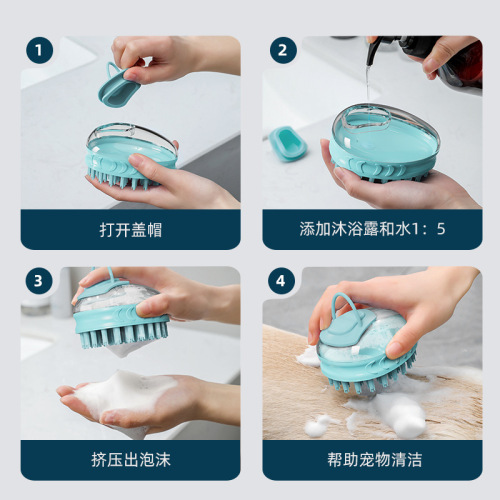 1

打开盖帽

2

添加沐浴露和水1：5

3

挤压出泡沫

4

帮助宠物清洁