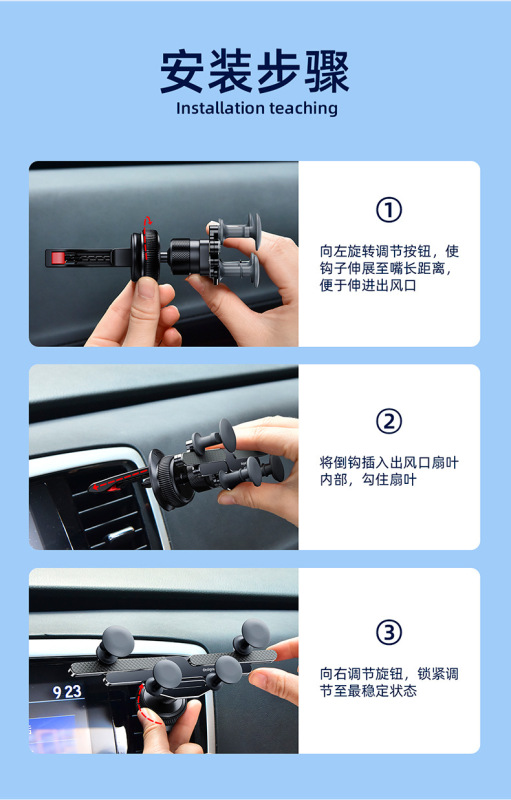 安装步骤
Installation teaching

①
向左旋转调节按钮，使钩子伸展至嘴长距离，便于伸进出风口

②
将倒钩插入出风口扇叶内部，勾住扇叶

9 23

③
向右调节旋钮，锁紧调节至最稳定状态