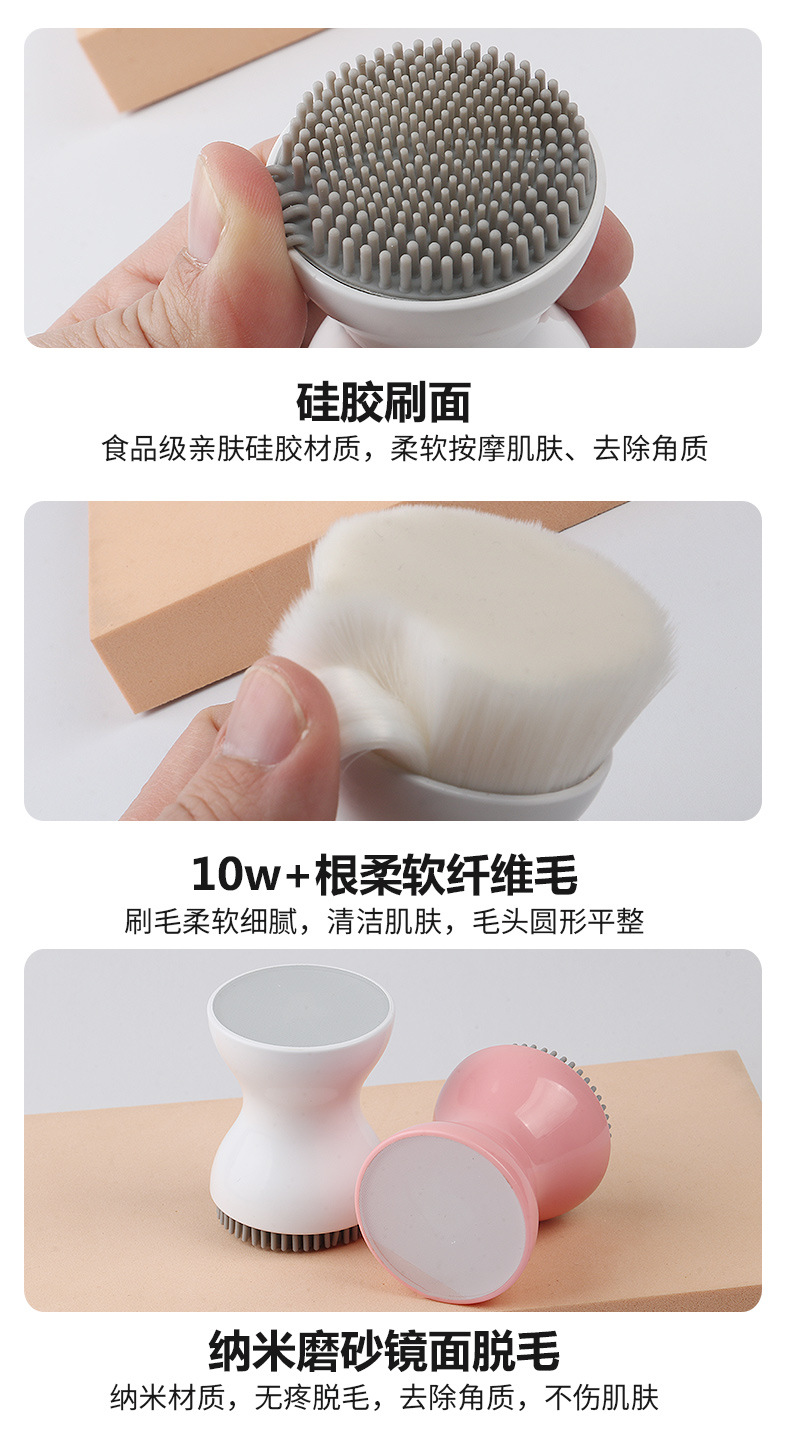 硅胶刷面
食品级亲肤硅胶材质，柔软按摩肌肤、去除角质

10w+根柔软纤维毛
刷毛柔软细腻，清洁肌肤，毛头圆形平整

纳米磨砂镜面脱毛
纳米材质，无疼脱毛，去除角质，不伤肌肤