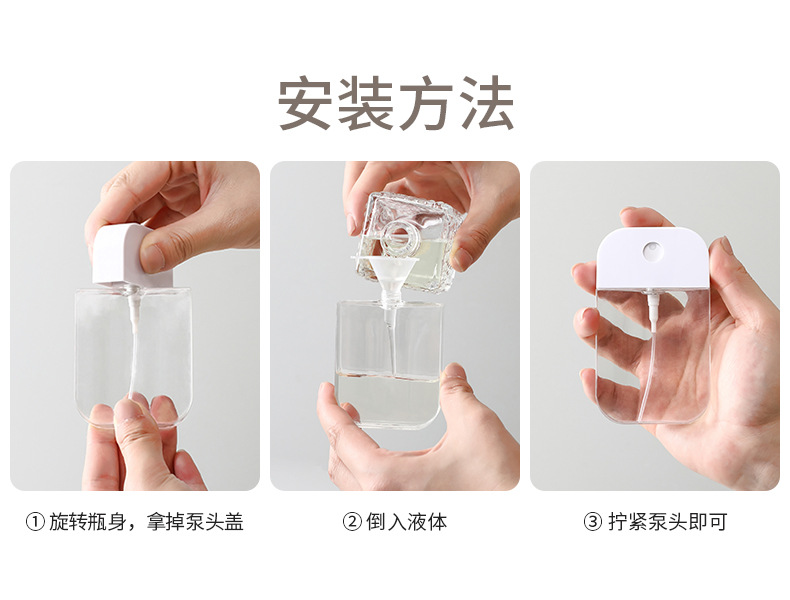 安装方法

① 旋转瓶身，拿掉泵头盖

② 倒入液体

③ 拧紧泵头即可