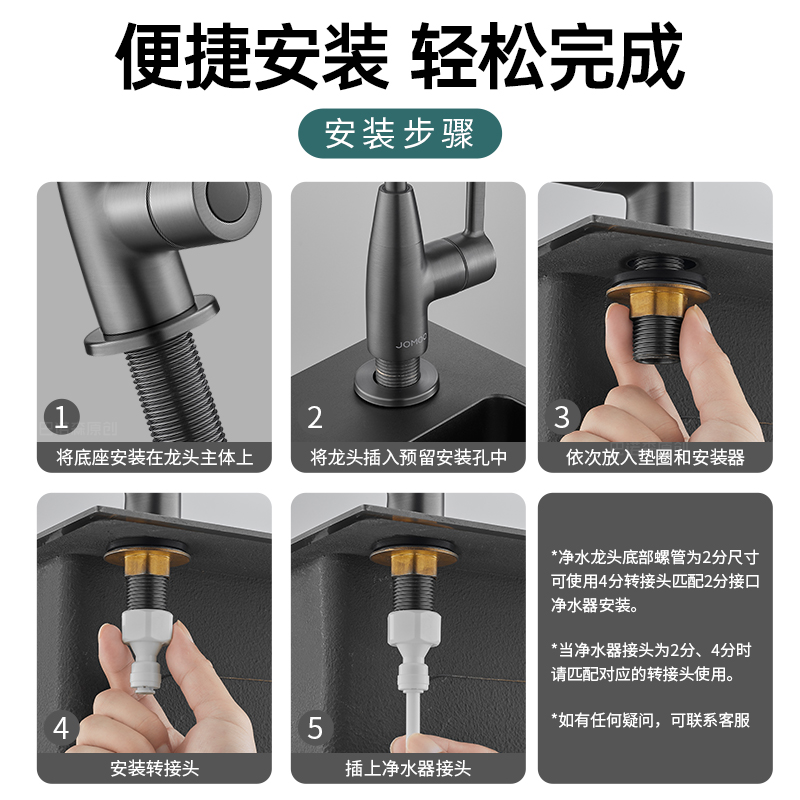 便捷安装 轻松完成

安装步骤

1
将底座安装在龙头主体上

JOMOO
2
将龙头插入预留安装孔中

3
依次放入垫圈和安装器

4
安装转接头

5
插上净水器接头

*净水龙头底部螺管为2分尺寸可使用4分转接头匹配2分接口净水器安装。

*当净水器接头为2分、4分时请匹配对应的转接头使用。

*如有任何疑问，可联系客服