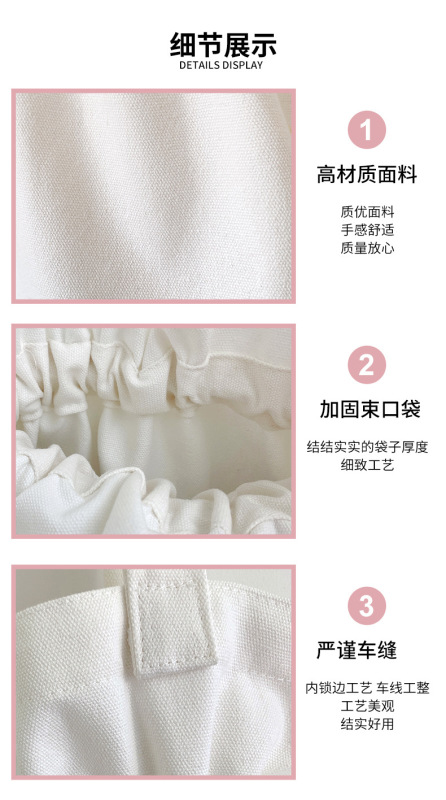 细节展示
DETAILS DISPLAY

1
高材质面料
质优面料
手感舒适
质量放心

2
加固束口袋
结结实实的袋子厚度
细致工艺

3
严谨车缝
内锁边工艺 车线工整
工艺美观
结实好用