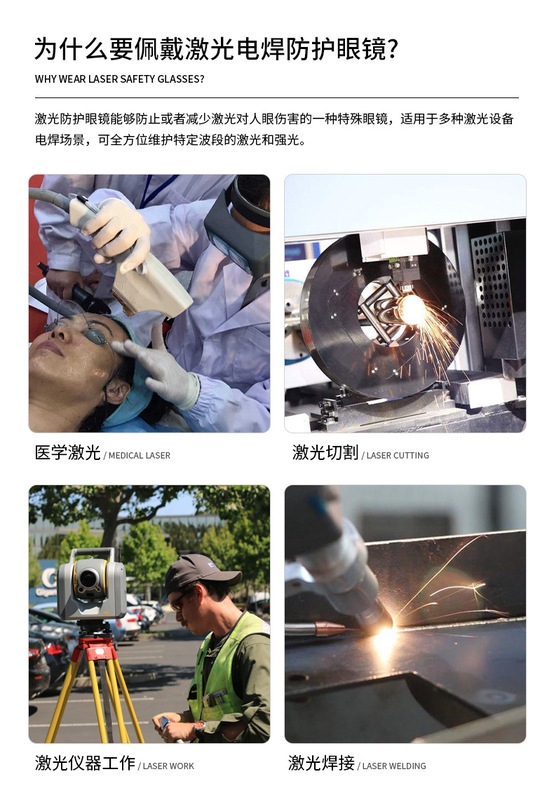 为什么要佩戴激光电焊防护眼镜?

WHY WEAR LASER SAFETY GLASSES?

激光防护眼镜能够防止或者减少激光对人眼伤害的一种特殊眼镜，适用于多种激光设备电焊场景，可全方位维护特定波段的激光和强光。

医学激光 / MEDICAL LASER

激光切割 / LASER CUTTING

激光仪器工作 / LASER WORK

激光焊接 / LASER WELDING