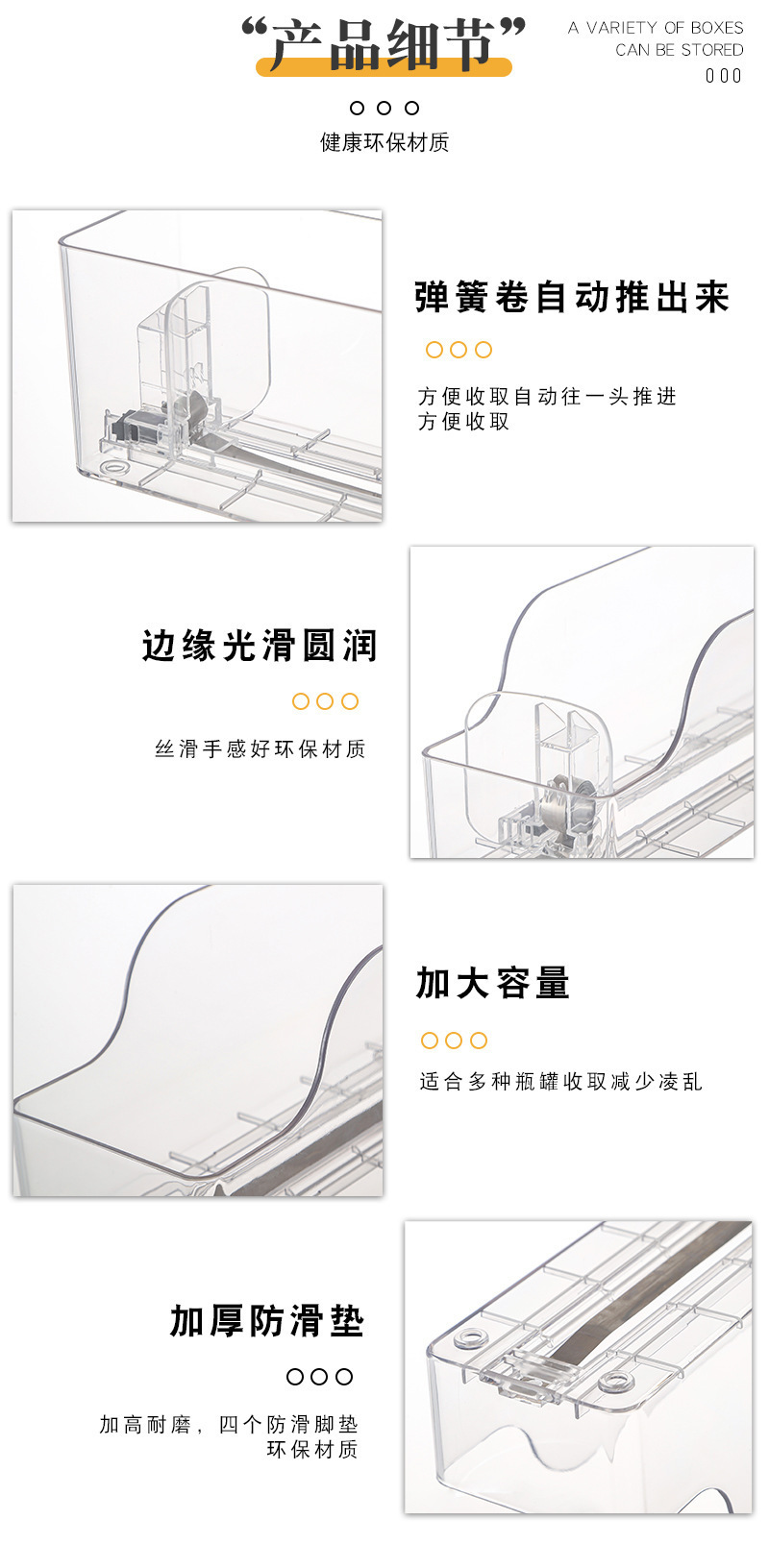 “产品细节”

A VARIETY OF BOXES
CAN BE STORED

健康环保材质

弹簧卷自动推出来

方便收取自动往一头推进
方便收取

边缘光滑圆润

丝滑手感好环保材质

加大容量

适合多种瓶罐收取减少凌乱

加厚防滑垫

加高耐磨，四个防滑脚垫
环保材质