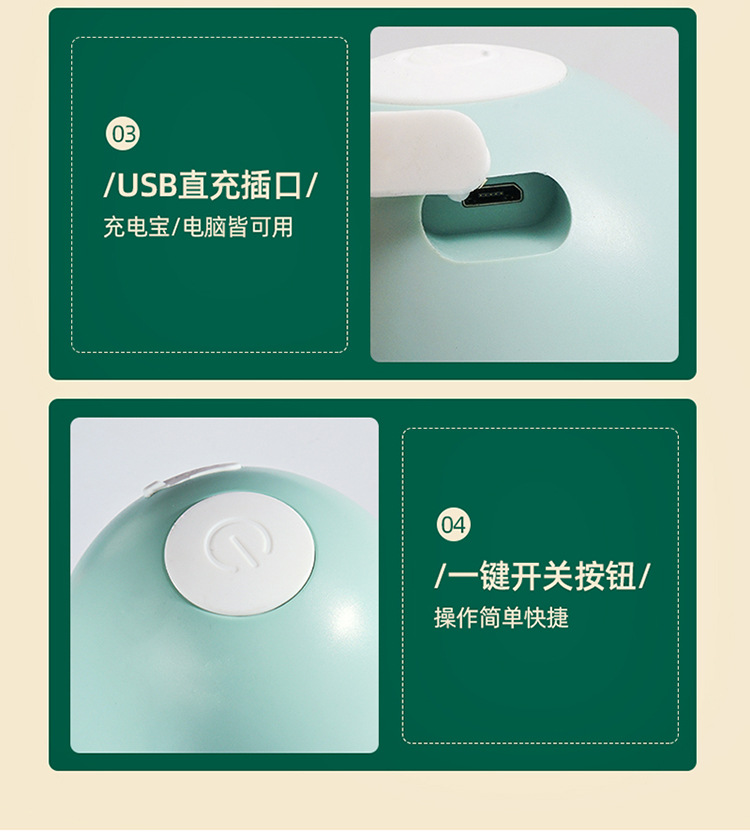 03

/USB直充插口/

充电宝/电脑皆可用

04

/一键开关按钮/

操作简单快捷