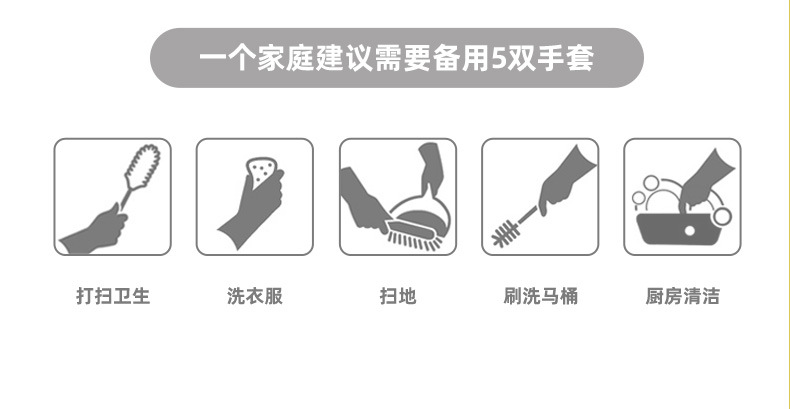 一个家庭建议需要备用5双手套

打扫卫生

洗衣服

扫地

刷洗马桶

厨房清洁