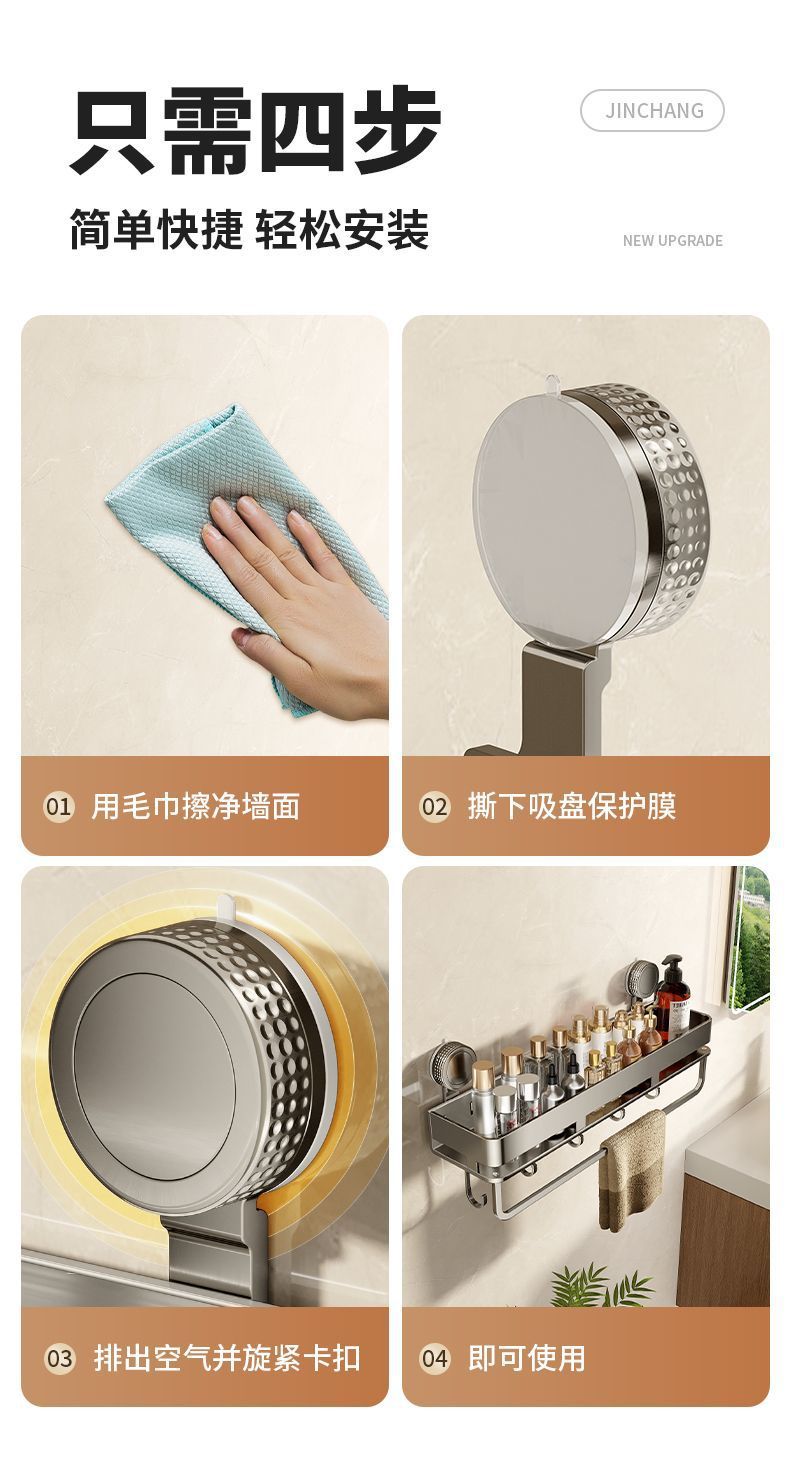 只需四步

JINCHANG

简单快捷 轻松安装

NEW UPGRADE

01 用毛巾擦净墙面

02 撕下吸盘保护膜

03 排出空气并旋紧卡扣

04 即可使用