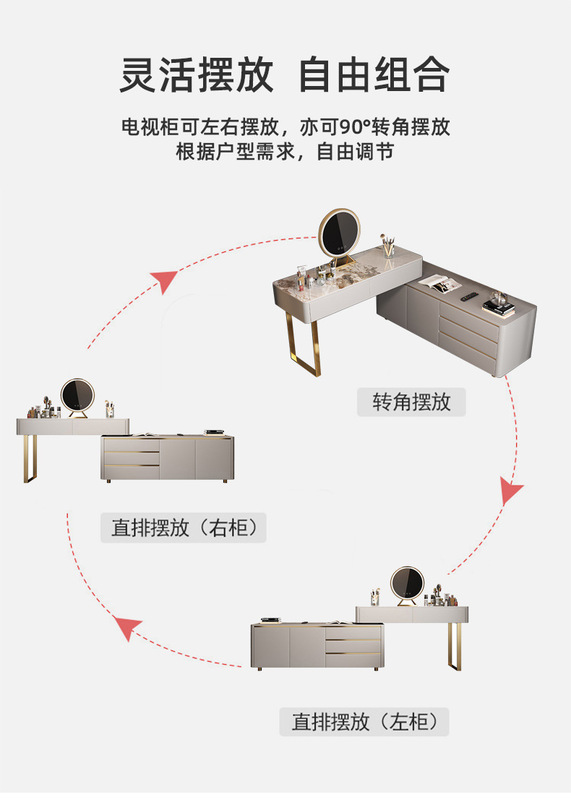 灵活摆放 自由组合

电视柜可左右摆放，亦可90°转角摆放
根据户型需求，自由调节

转角摆放

直排摆放（右柜）

直排摆放（左柜）