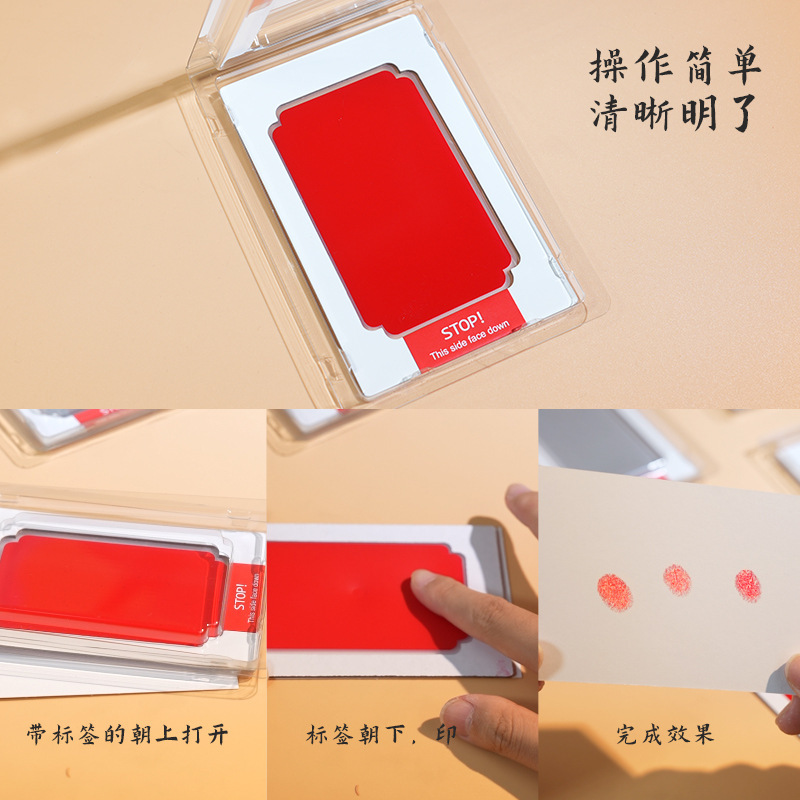 操作简单
清晰明了

STOP!
This side face down

STOP!
This side face down

带标签的朝上打开

标签朝下，印

完成效果