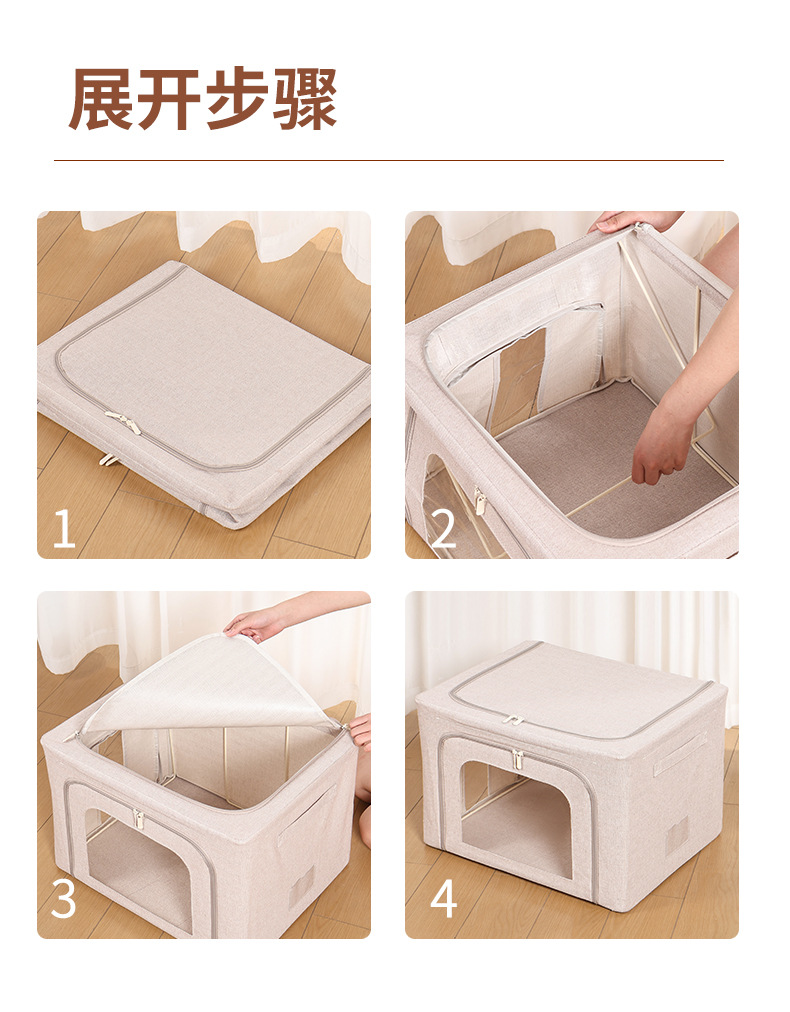 展开步骤

1

2

3

4