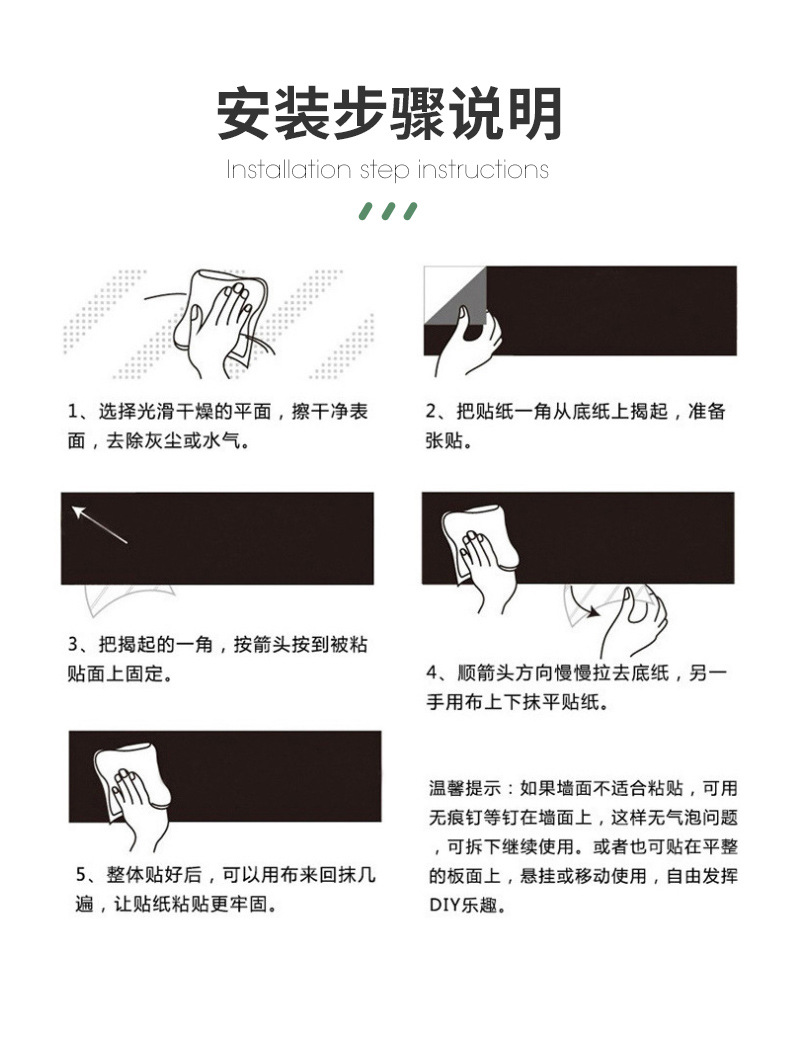 安装步骤说明

Installation step instructions

1、选择光滑干燥的平面，擦干净表面，去除灰尘或水气。

2、把贴纸一角从底纸上揭起，准备张贴。

3、把揭起的一角，按箭头按到被粘贴面上固定。

4、顺箭头方向慢慢拉去底纸，另一手用布上下抹平贴纸。

5、整体贴好后，可以用布来回抹几遍，让贴纸粘贴更牢固。

温馨提示：如果墙面不适合粘贴，可用无痕钉等钉在墙面上，这样无气泡问题，可拆下继续使用。或者也可贴在平整的板面上，悬挂或移动使用，自由发挥DIY乐趣。