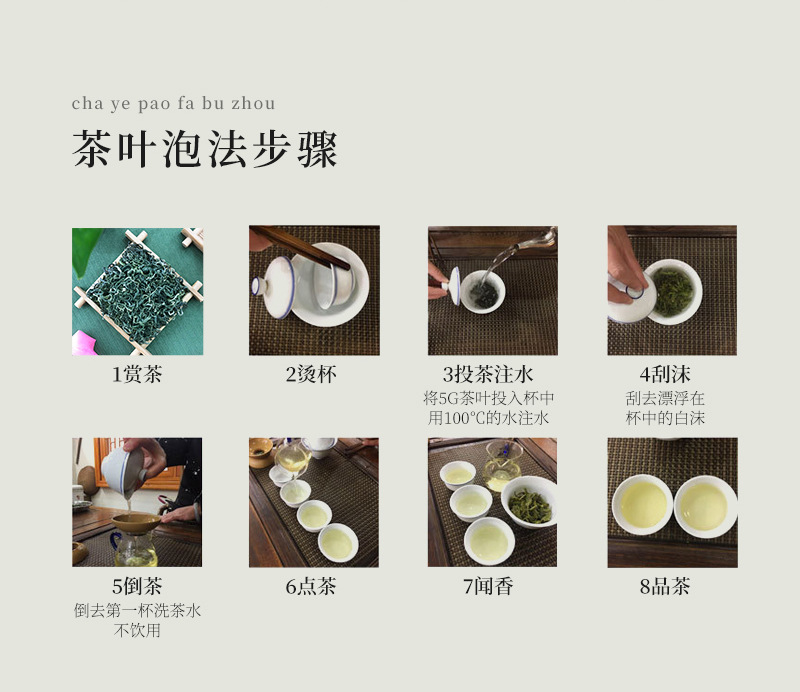 cha ye pao fa bu zhou

茶叶泡法步骤

1赏茶

2烫杯

3投茶注水
将5G茶叶投入杯中
用100°C的水注水

4刮沫
刮去漂浮在
杯中的白沫

5倒茶
倒去第一杯洗茶水
不饮用

6点茶

7闻香

8品茶