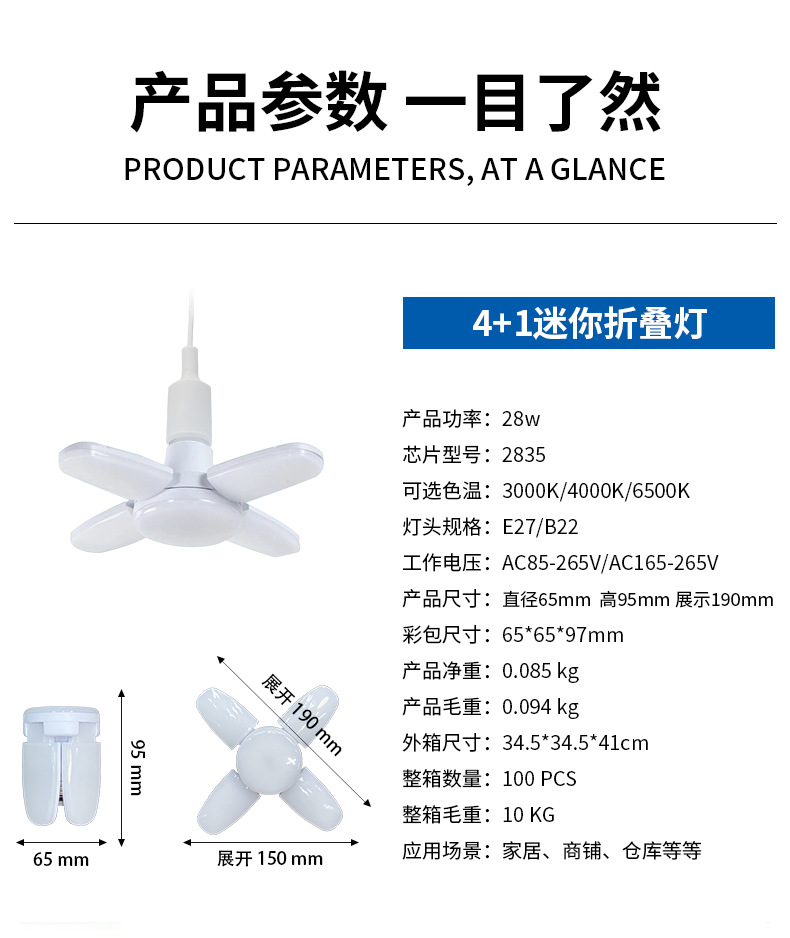 产品参数 一目了然

PRODUCT PARAMETERS, AT A GLANCE

4+1迷你折叠灯

产品功率：28w
芯片型号：2835
可选色温：3000K/4000K/6500K
灯头规格：E27/B22
工作电压：AC85-265V/AC165-265V
产品尺寸：直径65mm 高95mm 展示190mm
彩包尺寸：65*65*97mm
产品净重：0.085 kg
产品毛重：0.094 kg
外箱尺寸：34.5*34.5*41cm
整箱数量：100 PCS
整箱毛重：10 KG
应用场景：家居、商铺、仓库等等

95 mm
65 mm
展开 190 mm
展开 150 mm