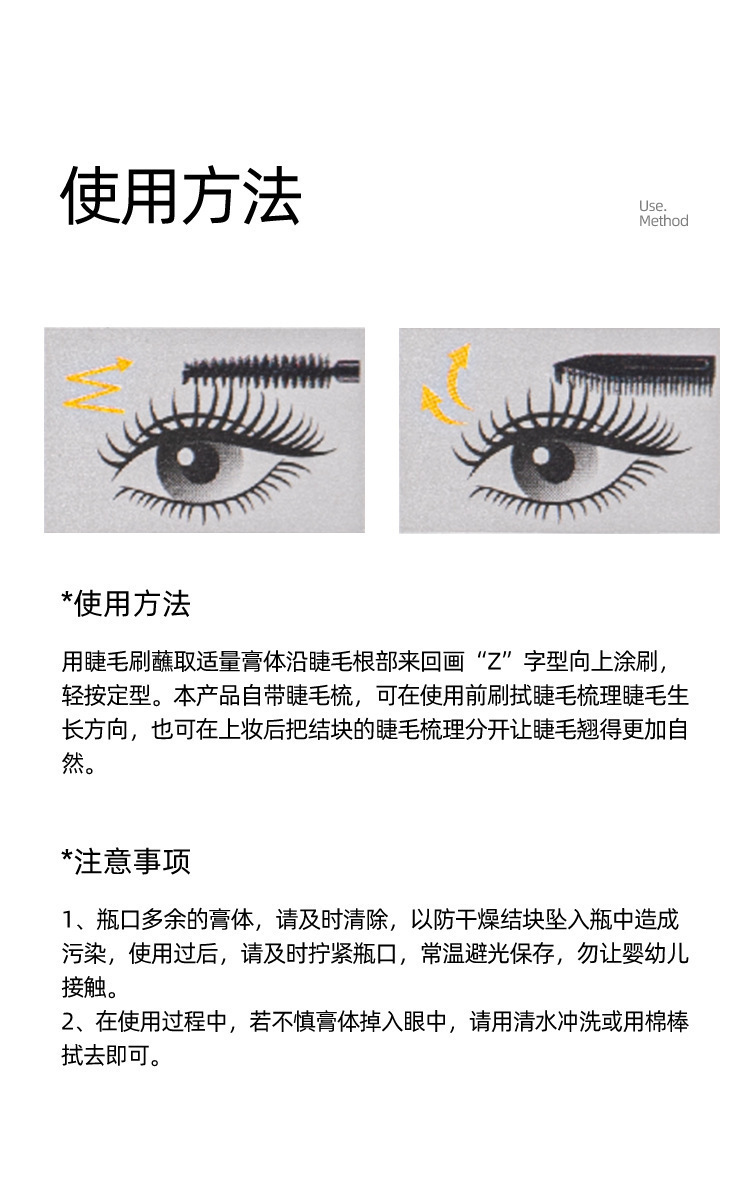 使用方法

Use.
Method

*使用方法

用睫毛刷蘸取适量膏体沿睫毛根部来回画“Z”字型向上涂刷，轻按定型。本产品自带睫毛梳，可在使用前刷拭睫毛梳理睫毛生长方向，也可在上妆后把结块的睫毛梳理分开让睫毛翘得更加自然。

*注意事项

1、瓶口多余的膏体，请及时清除，以防干燥结块坠入瓶中造成污染，使用过后，请及时拧紧瓶口，常温避光保存，勿让婴幼儿接触。
2、在使用过程中，若不慎膏体掉入眼中，请用清水冲洗或用棉棒拭去即可。