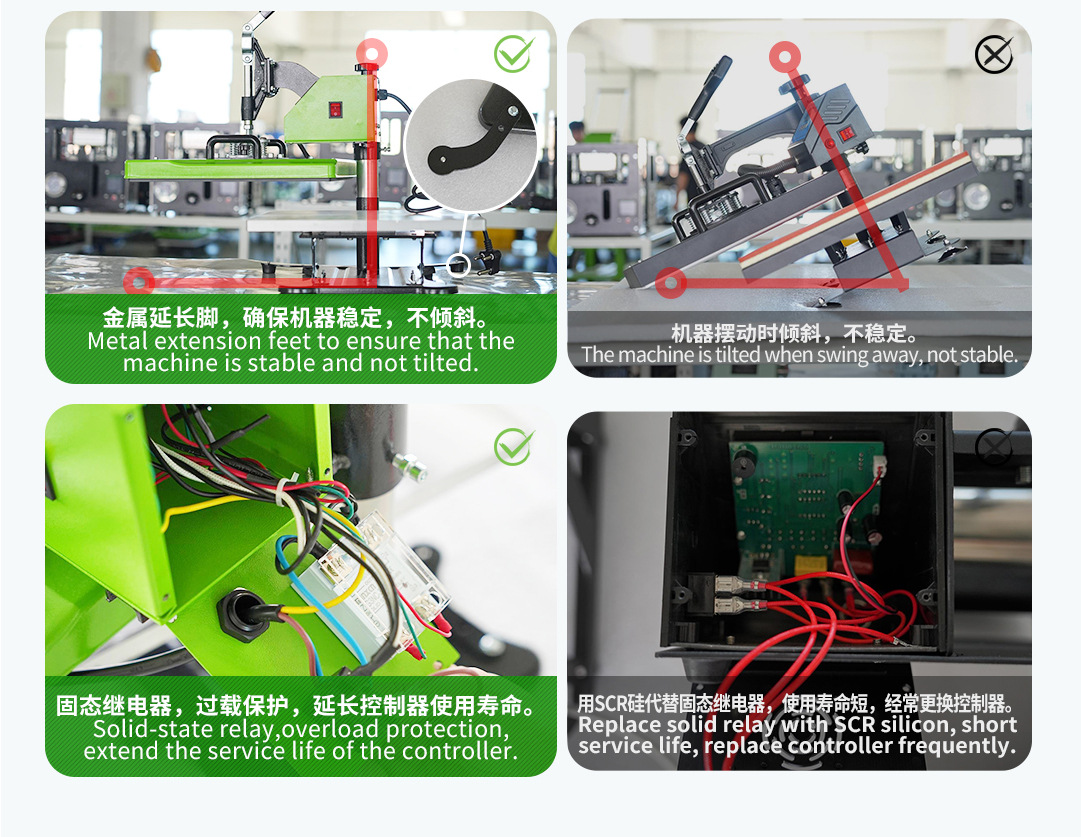 金属延长脚，确保机器稳定，不倾斜。
Metal extension feet to ensure that the machine is stable and not tilted.

机器摆动时倾斜，不稳定。
The machine is tilted when swing away, not stable.

固态继电器，过载保护，延长控制器使用寿命。
Solid-state relay,overload protection, extend the service life of the controller.

用SCR硅代替固态继电器，使用寿命短，经常更换控制器。
Replace solid relay with SCR silicon, short service life, replace controller frequently.