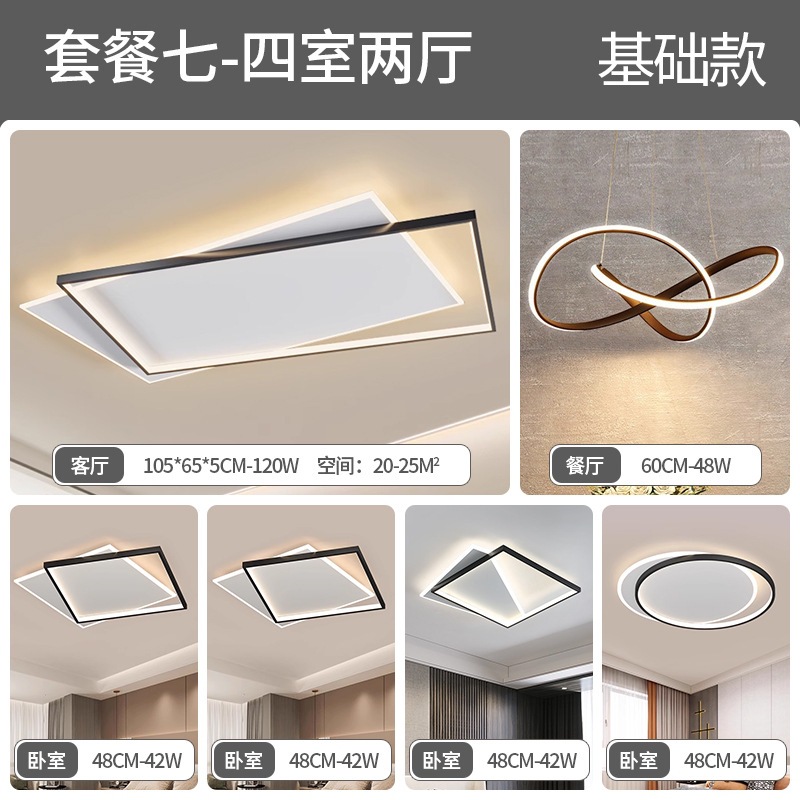 套餐七-四室两厅 基础款

客厅 105*65*5CM-120W 空间：20-25M²

餐厅 60CM-48W

卧室 48CM-42W

卧室 48CM-42W

卧室 48CM-42W

卧室 48CM-42W