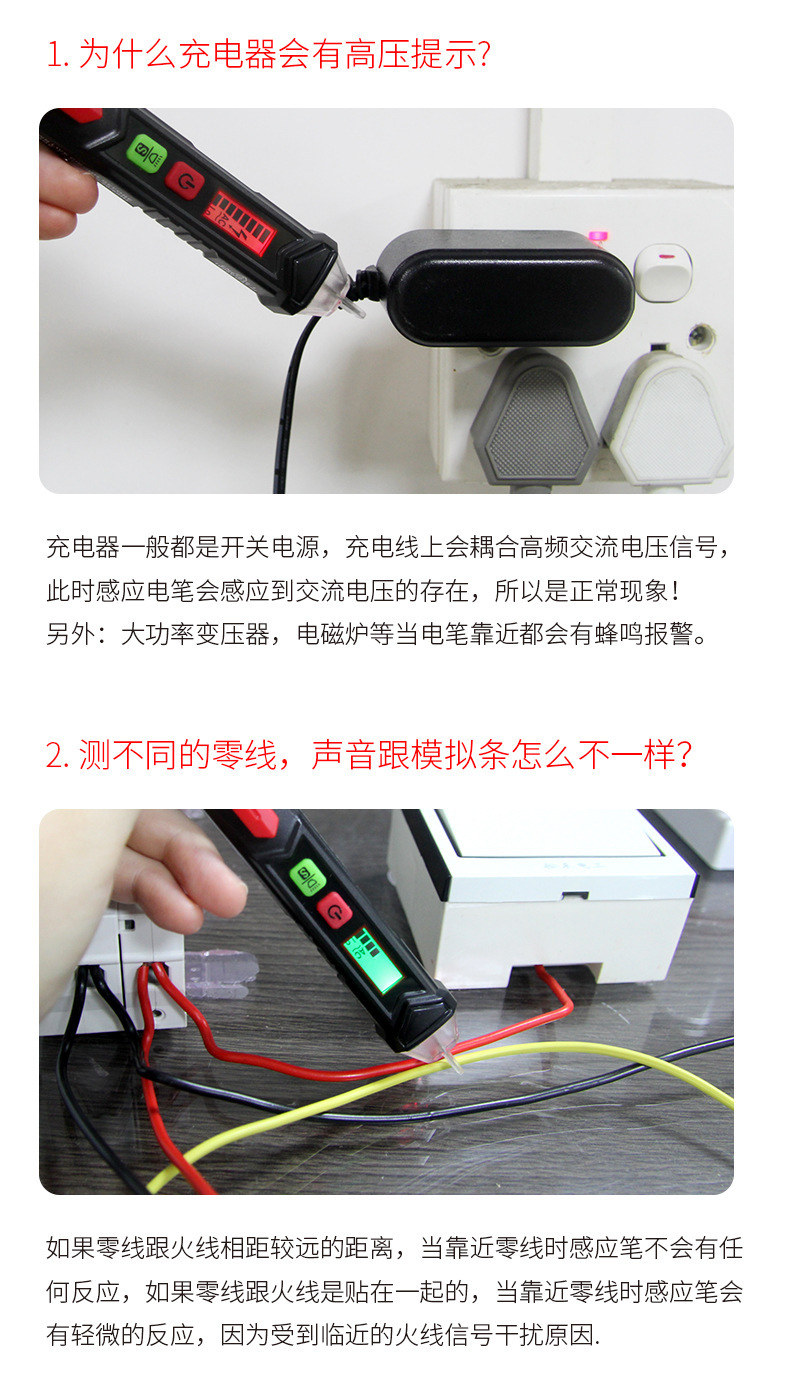 1. 为什么充电器会有高压提示?

充电器一般都是开关电源，充电线上会耦合高频交流电压信号，此时感应电笔会感应到交流电压的存在，所以是正常现象！
另外：大功率变压器，电磁炉等当电笔靠近都会有蜂鸣报警。

2. 测不同的零线，声音跟模拟条怎么不一样?

如果零线跟火线相距较远的距离，当靠近零线时感应笔不会有任何反应，如果零线跟火线是贴在一起的，当靠近零线时感应笔会有轻微的反应，因为受到临近的火线信号干扰原因.