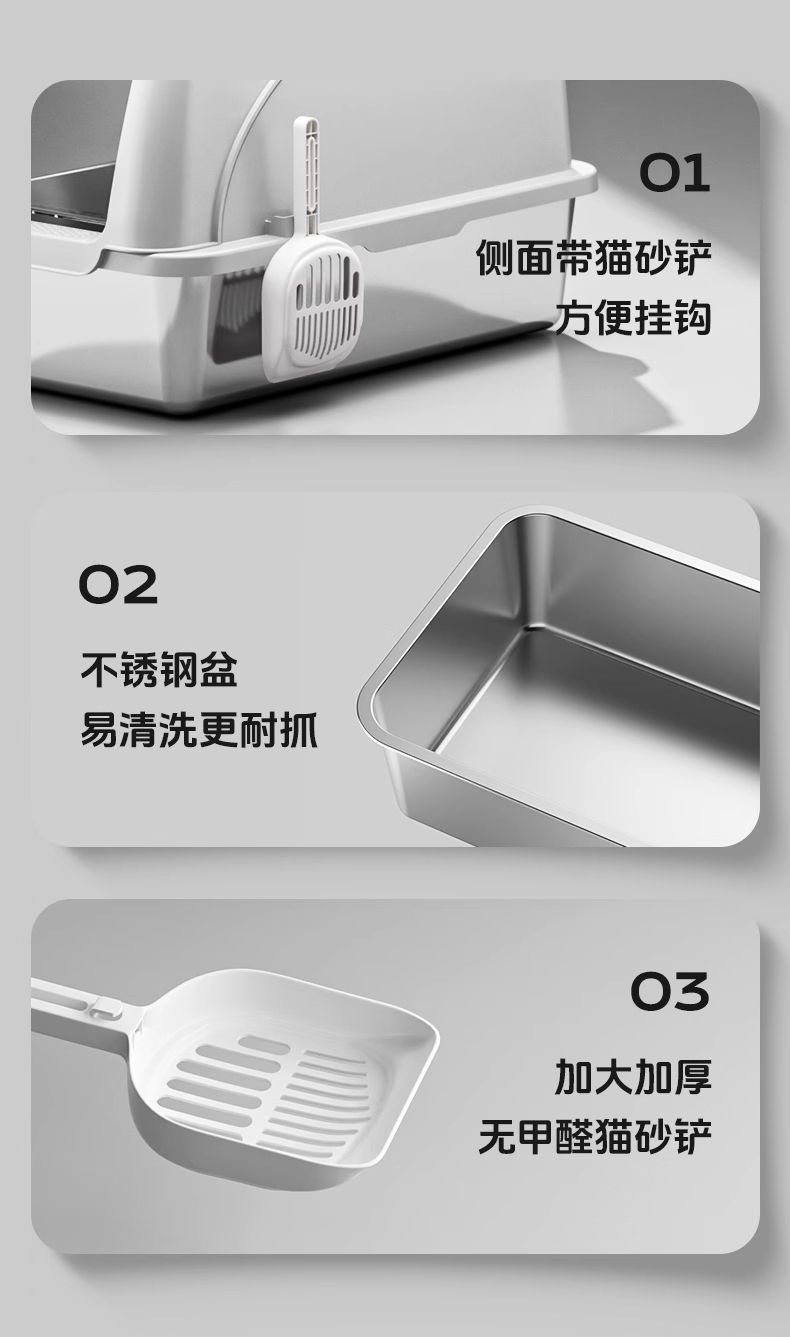 01

侧面带猫砂铲

方便挂钩

02

不锈钢盆

易清洗更耐抓

03

加大加厚

无甲醛猫砂铲