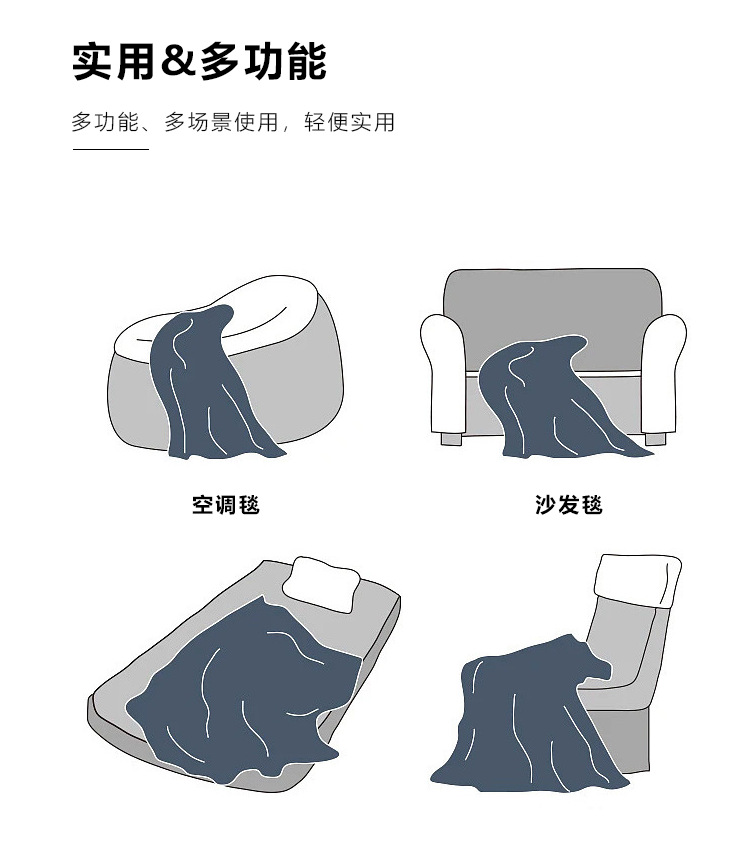 实用&多功能

多功能、多场景使用，轻便实用

空调毯

沙发毯