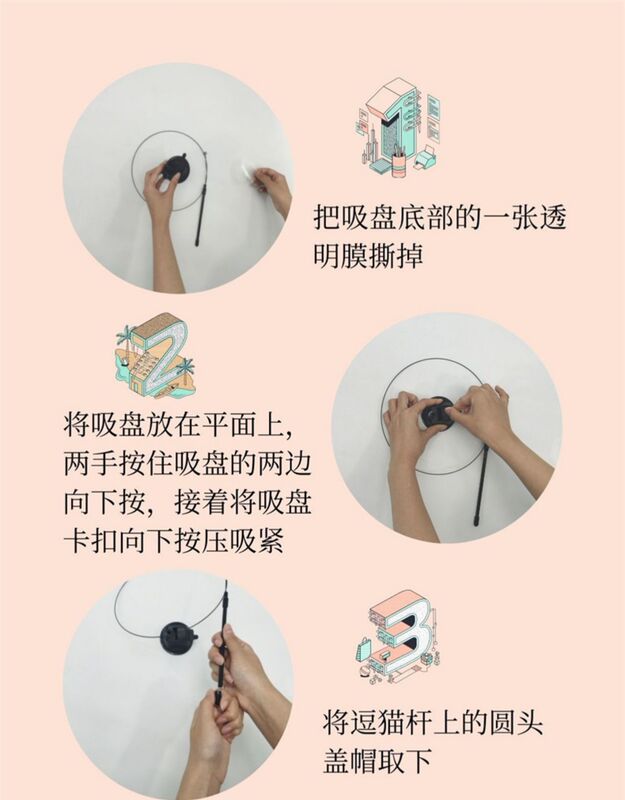 1

把吸盘底部的一张透明膜撕掉

2

将吸盘放在平面上，两手按住吸盘的两边向下按，接着将吸盘卡扣向下按压吸紧

3

将逗猫杆上的圆头盖帽取下