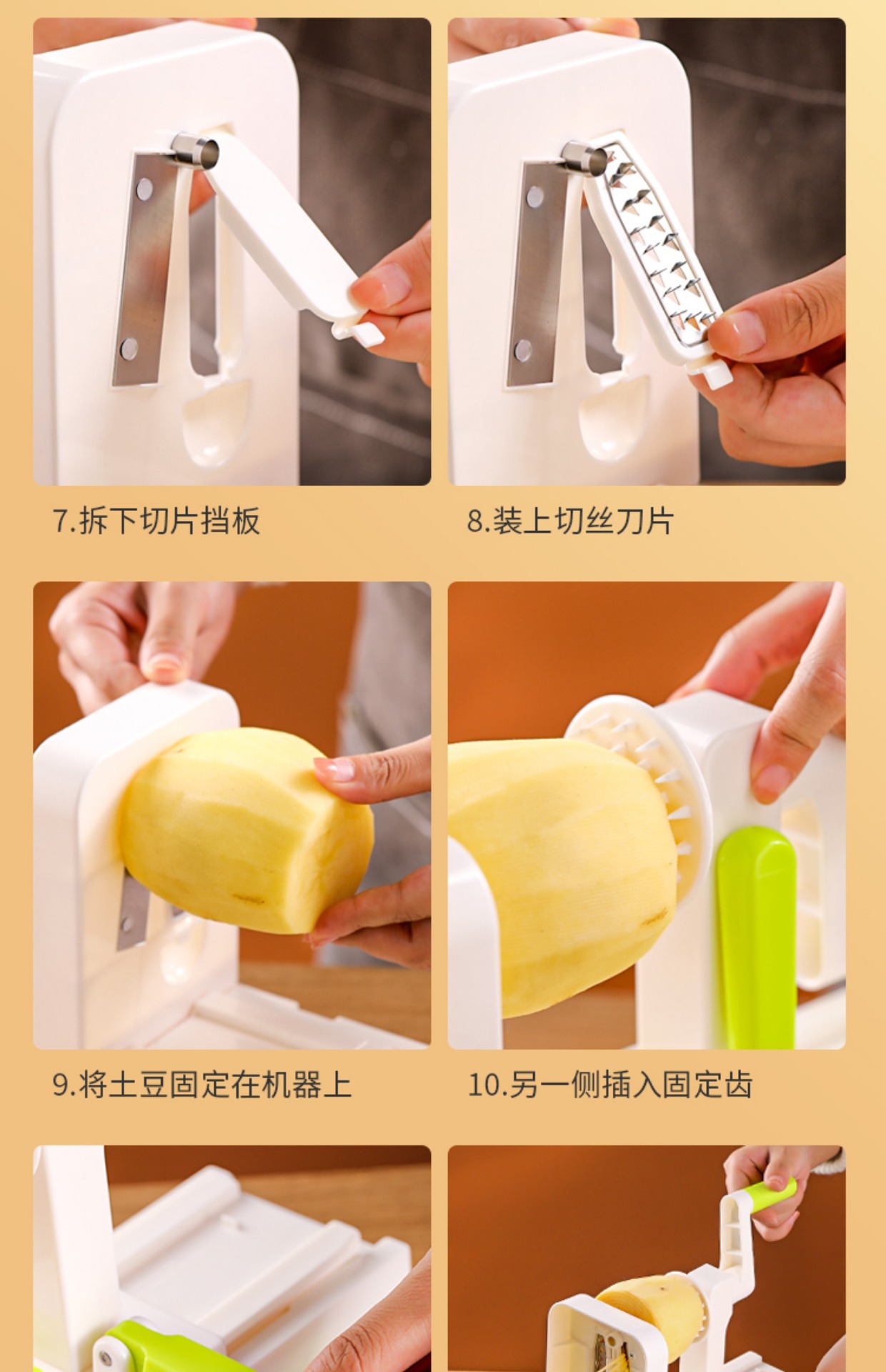 7.拆下切片挡板

8.装上切丝刀片

9.将土豆固定在机器上

10.另一侧插入固定齿