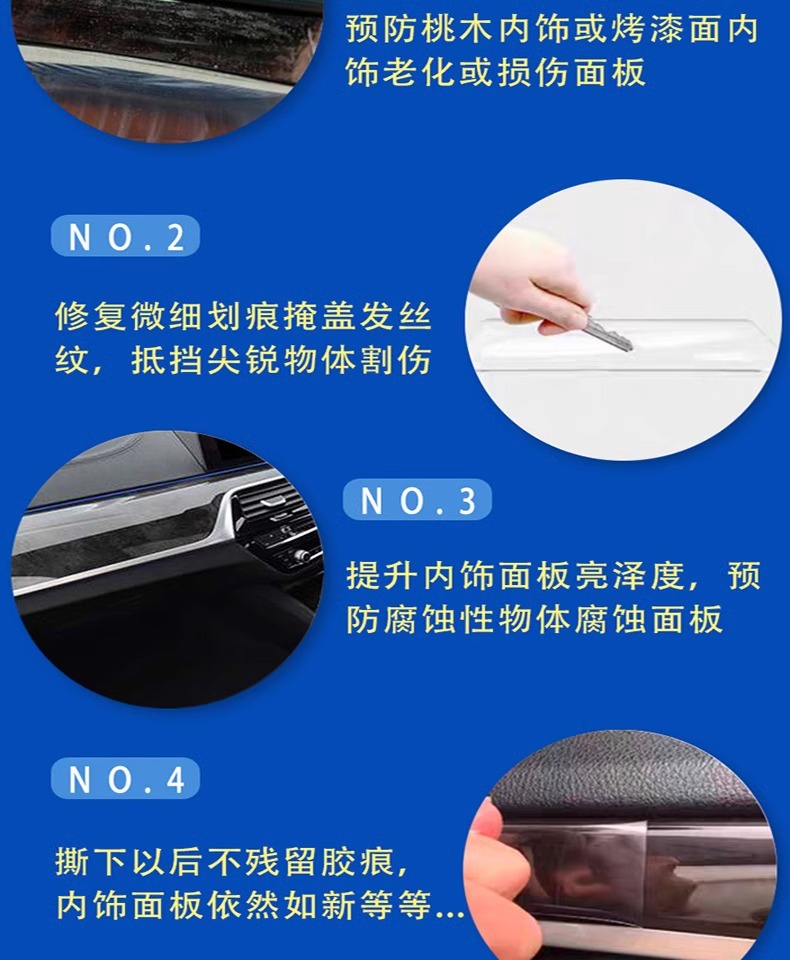 预防桃木内饰或烤漆面内饰老化或损伤面板

NO.2

修复微细划痕掩盖发丝纹，抵挡尖锐物体割伤

NO.3

提升内饰面板亮泽度，预防腐蚀性物体腐蚀面板

NO.4

撕下以后不残留胶痕，内饰面板依然如新等等...