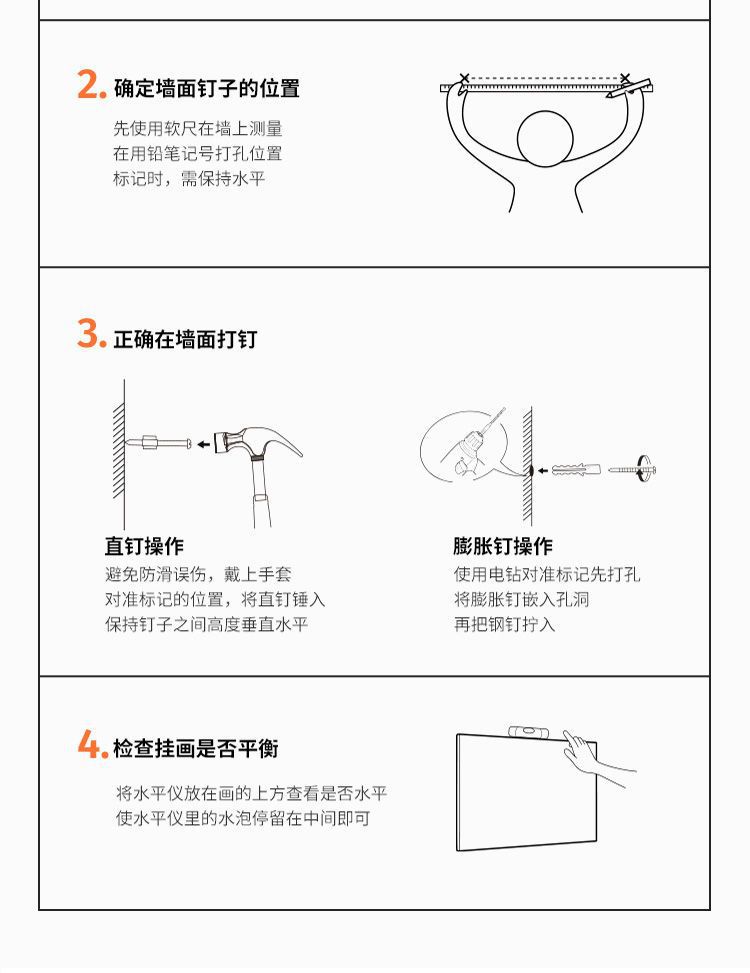 2. 确定墙面钉子的位置

先使用软尺在墙上测量
在用铅笔记号打孔位置
标记时，需保持水平

3. 正确在墙面打钉

直钉操作
避免防滑误伤，戴上手套
对准标记的位置，将直钉锤入
保持钉子之间高度垂直水平

膨胀钉操作
使用电钻对准标记先打孔
将膨胀钉嵌入孔洞
再把钢钉拧入

4. 检查挂画是否平衡

将水平仪放在画的上方查看是否水平
使水平仪里的水泡停留在中间即可