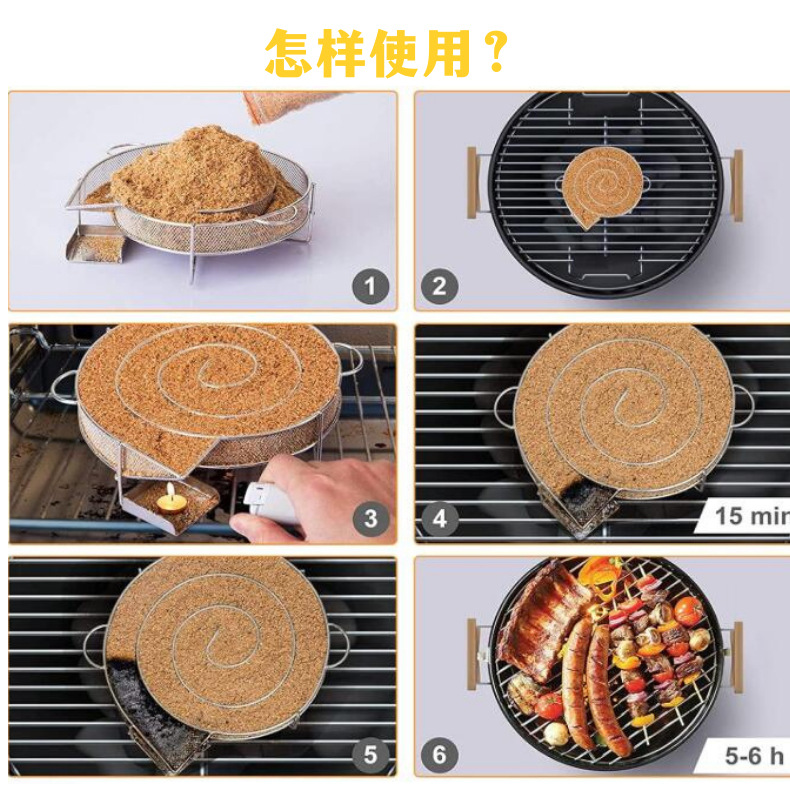 怎样使用？

1

2

3

4

15 min

5

6

5-6 h