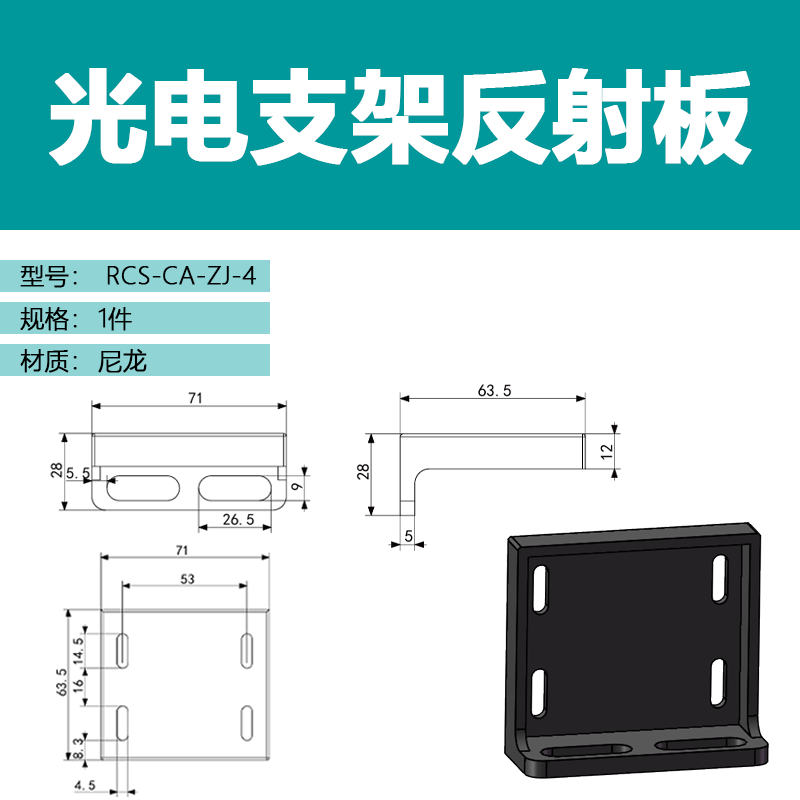 光电支架反射板

型号： RCS-CA-ZJ-4

规格：1件

材质：尼龙

71
28
5.5
9
26.5

63.5
28
12
5

71
53
63.5
14.5
16
8.3
4.5