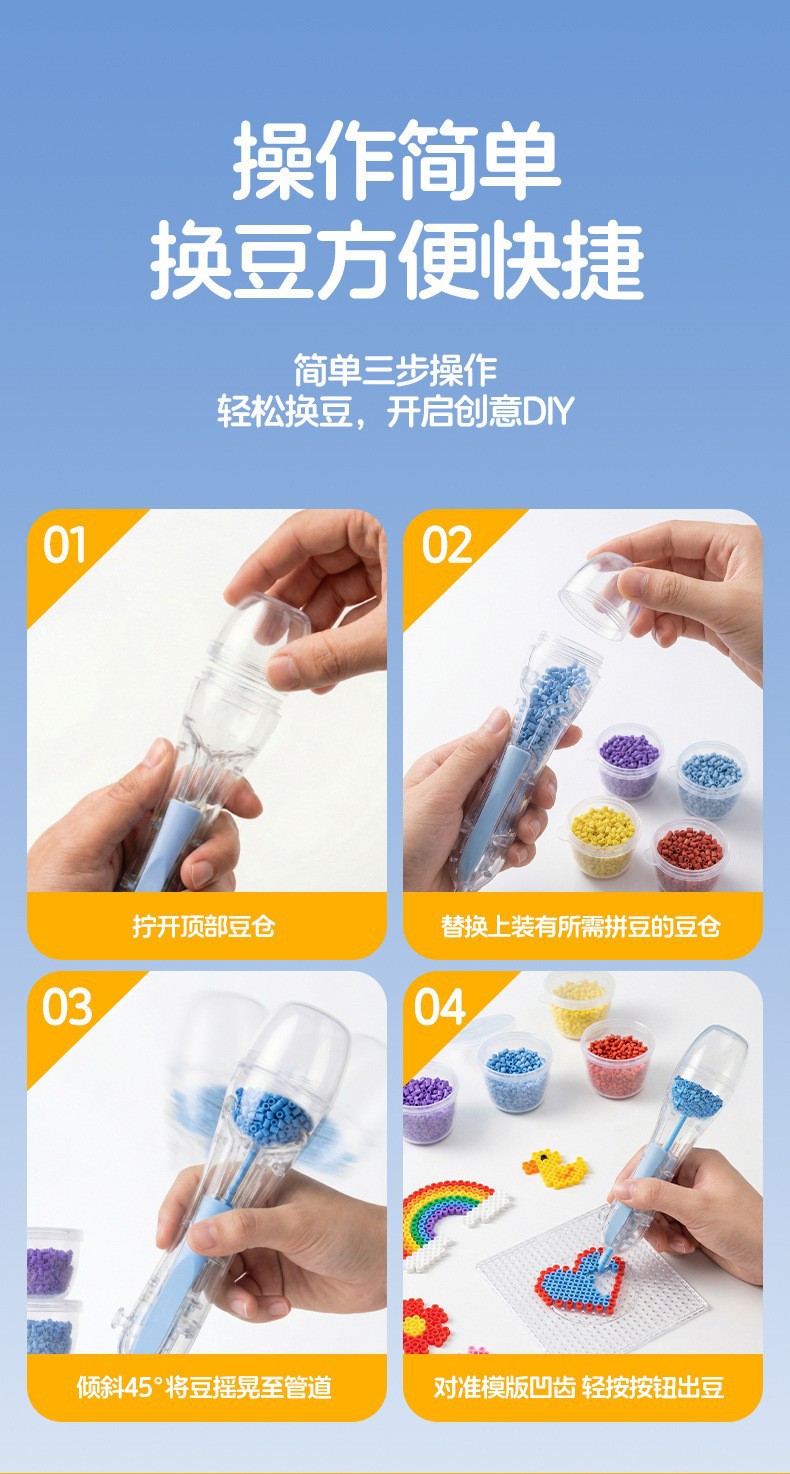 操作简单
换豆方便快捷

简单三步操作
轻松换豆，开启创意DIY

01
拧开顶部豆仓

02
替换上装有所需拼豆的豆仓

03
倾斜45°将豆摇晃至管道

04
对准模版凹齿 轻按按钮出豆