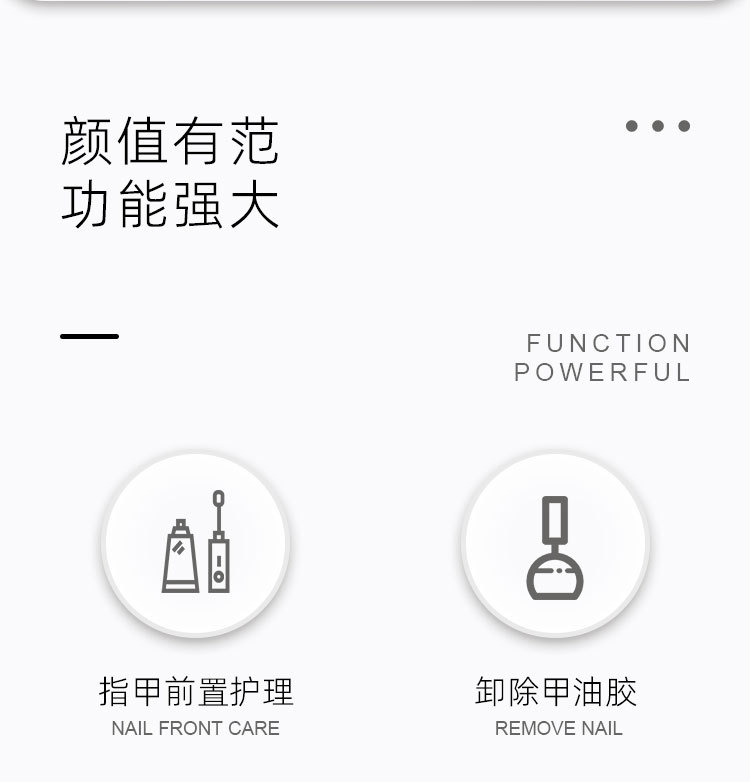 颜值有范
功能强大

FUNCTION
POWERFUL

指甲前置护理
NAIL FRONT CARE

卸除甲油胶
REMOVE NAIL