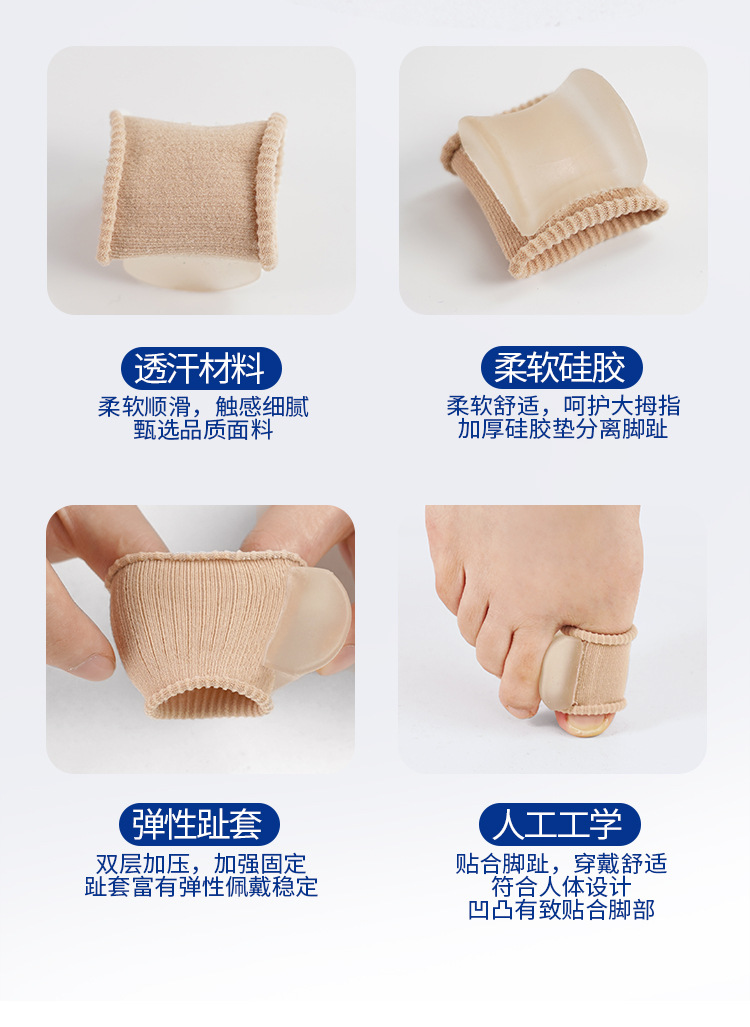 透汗材料
柔软顺滑，触感细腻
甄选品质面料

柔软硅胶
柔软舒适，呵护大拇指
加厚硅胶垫分离脚趾

弹性趾套
双层加压，加强固定
趾套富有弹性佩戴稳定

人工工学
贴合脚趾，穿戴舒适
符合人体设计
凹凸有致贴合脚部