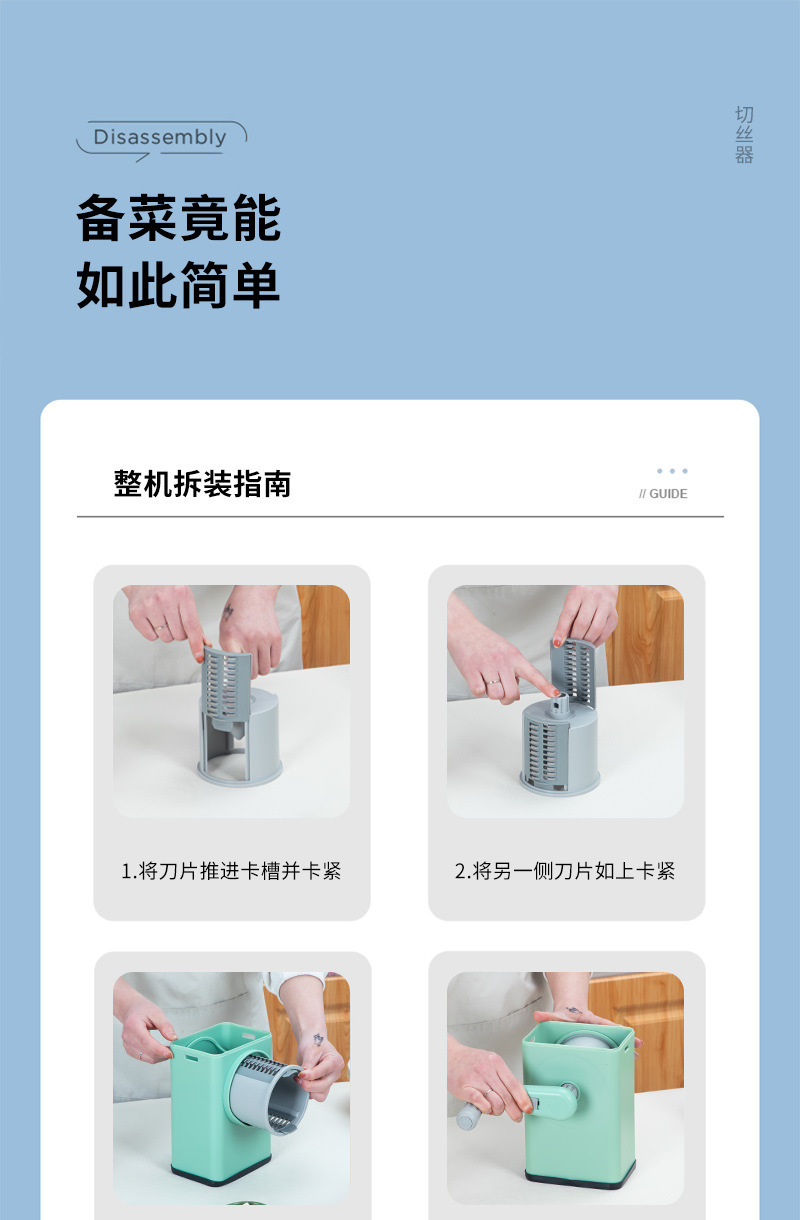 Disassembly

切丝器

备菜竟能
如此简单

整机拆装指南

// GUIDE

1.将刀片推进卡槽并卡紧

2.将另一侧刀片如上卡紧